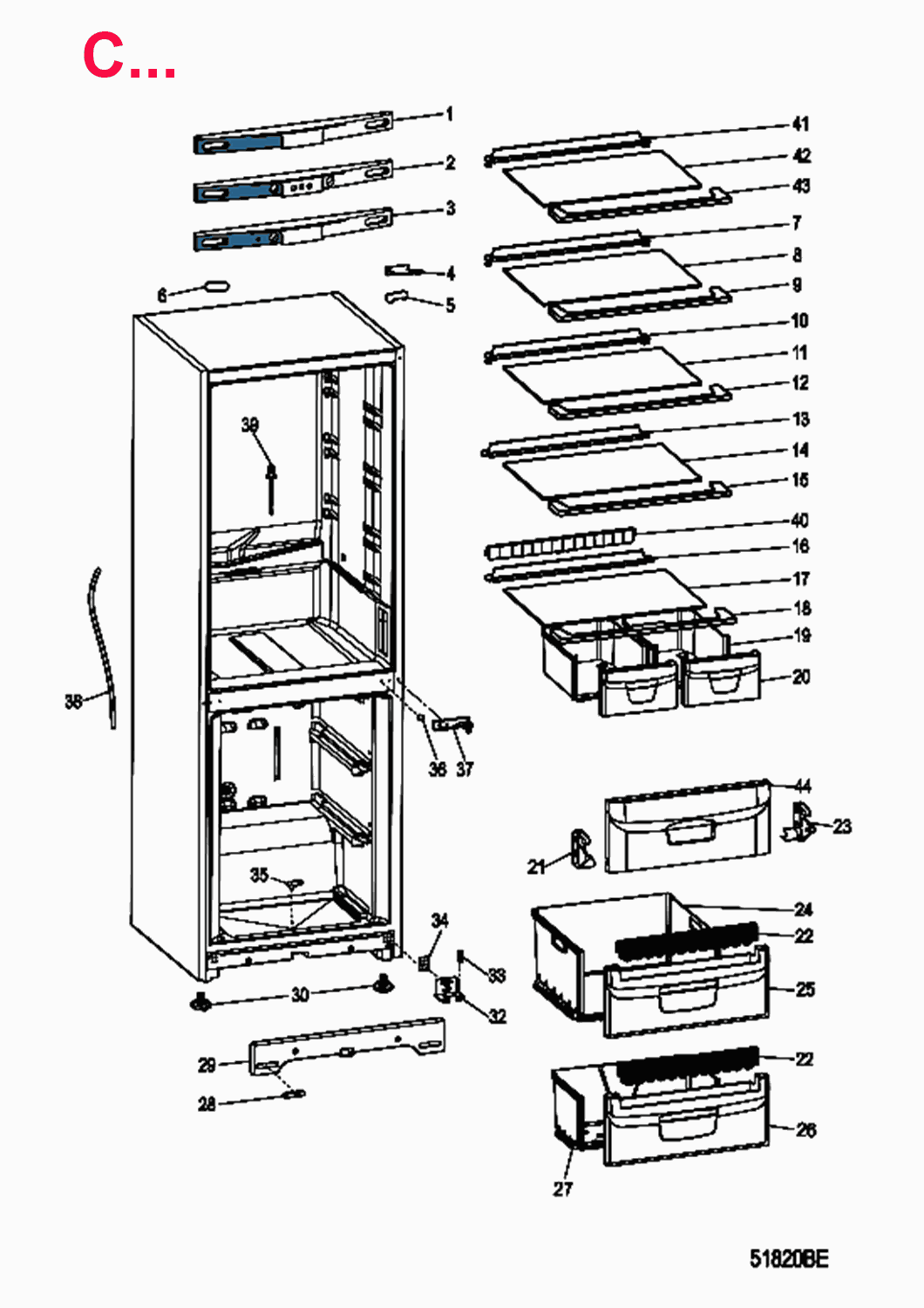 C...

1
2
3
4
5
6
39
38
36
37
35
34
33
32
30
29
28

41
42
43
7
8
9
10
11
12
13
14
15
40
16
17
18
19
20
44
23
21
24
22
25
22
26
27

51820BE