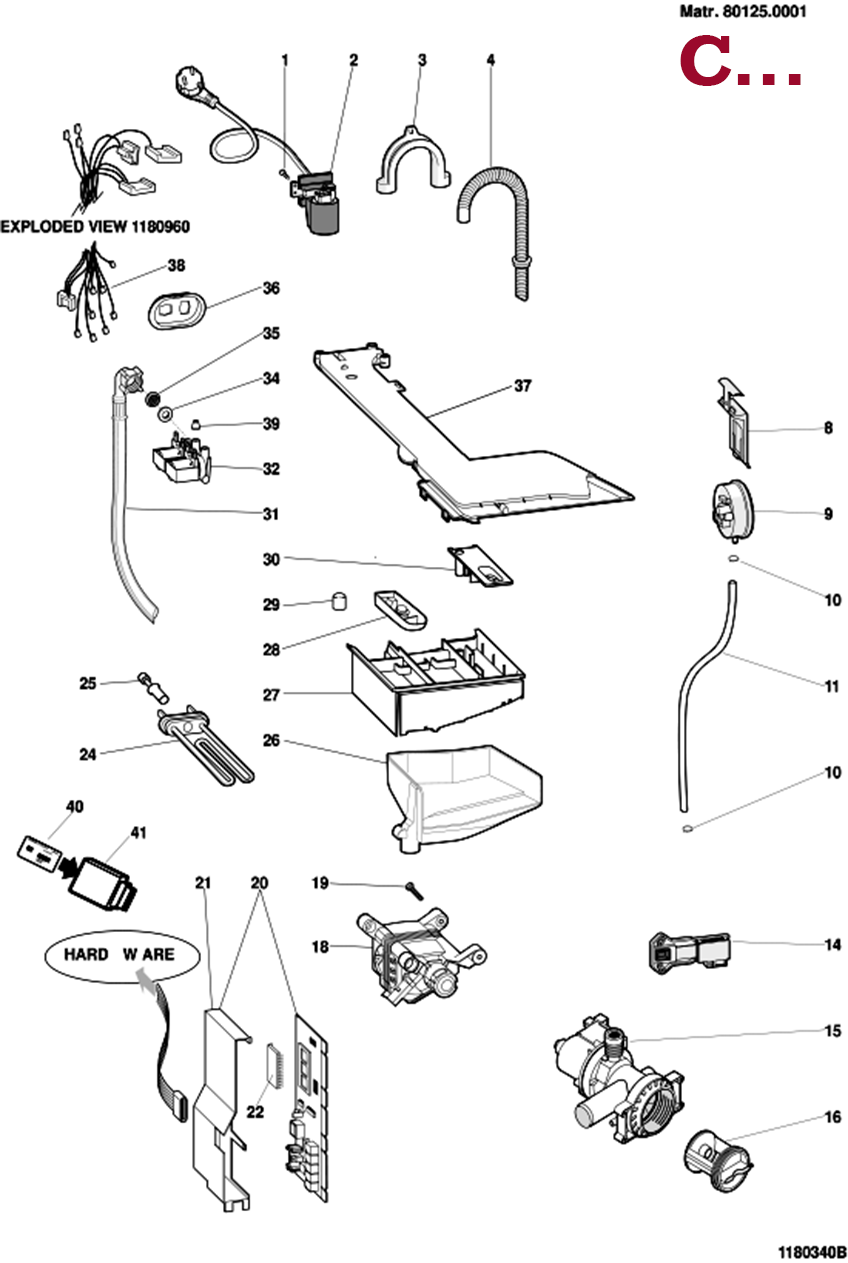 Matr. 80125.0001

C...

1 2 3 4

EXPLODED VIEW 1180960

38

36

35

34

39

32

31

37

8

9

10

11

10

30

29

28

27

26

25

24

40

41

21

20

19

18

HARD W ARE

22

14

15

16

1180340B