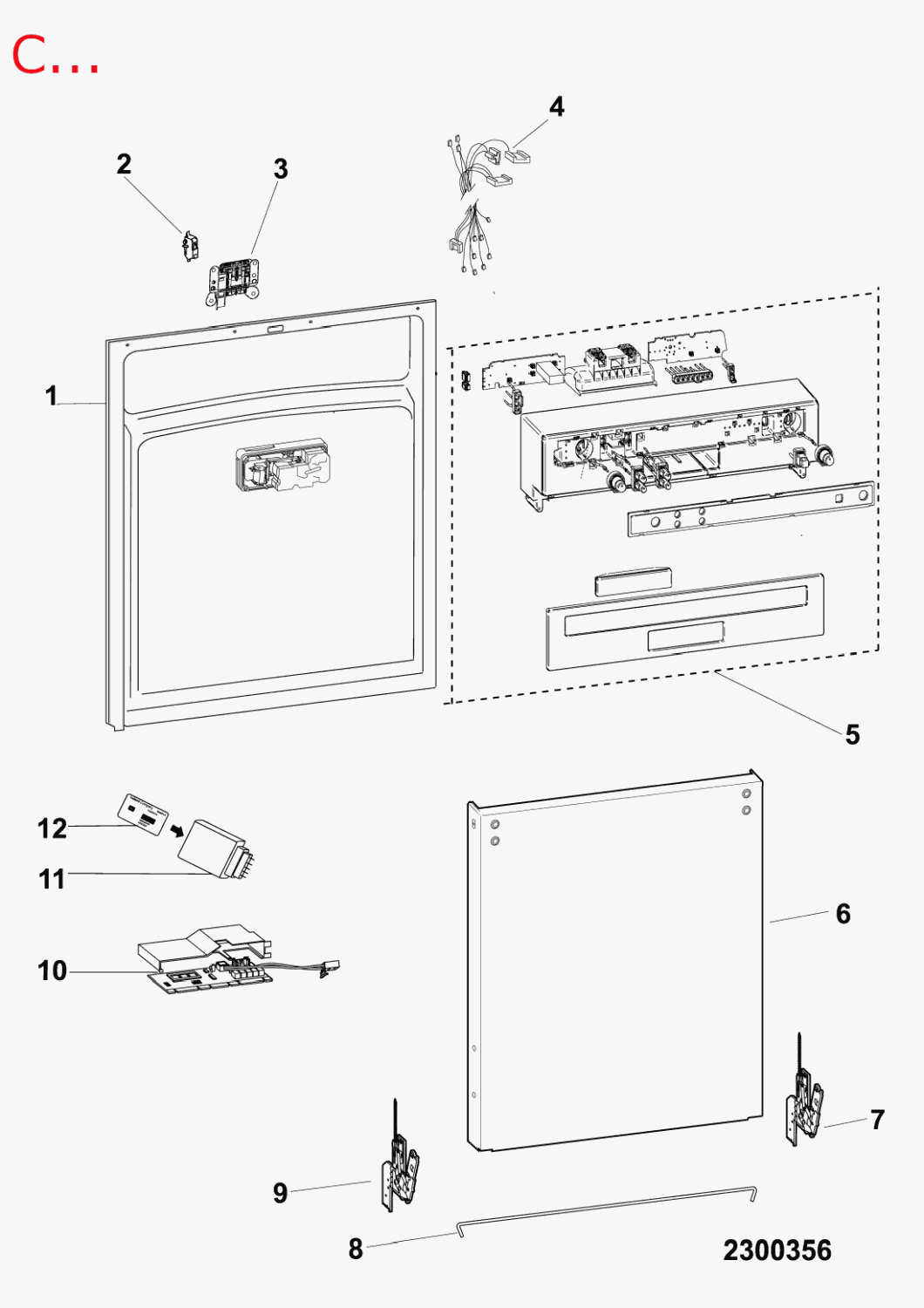 C...

4

2

3

1

5

12

11

10

6

7

9

8

2300356