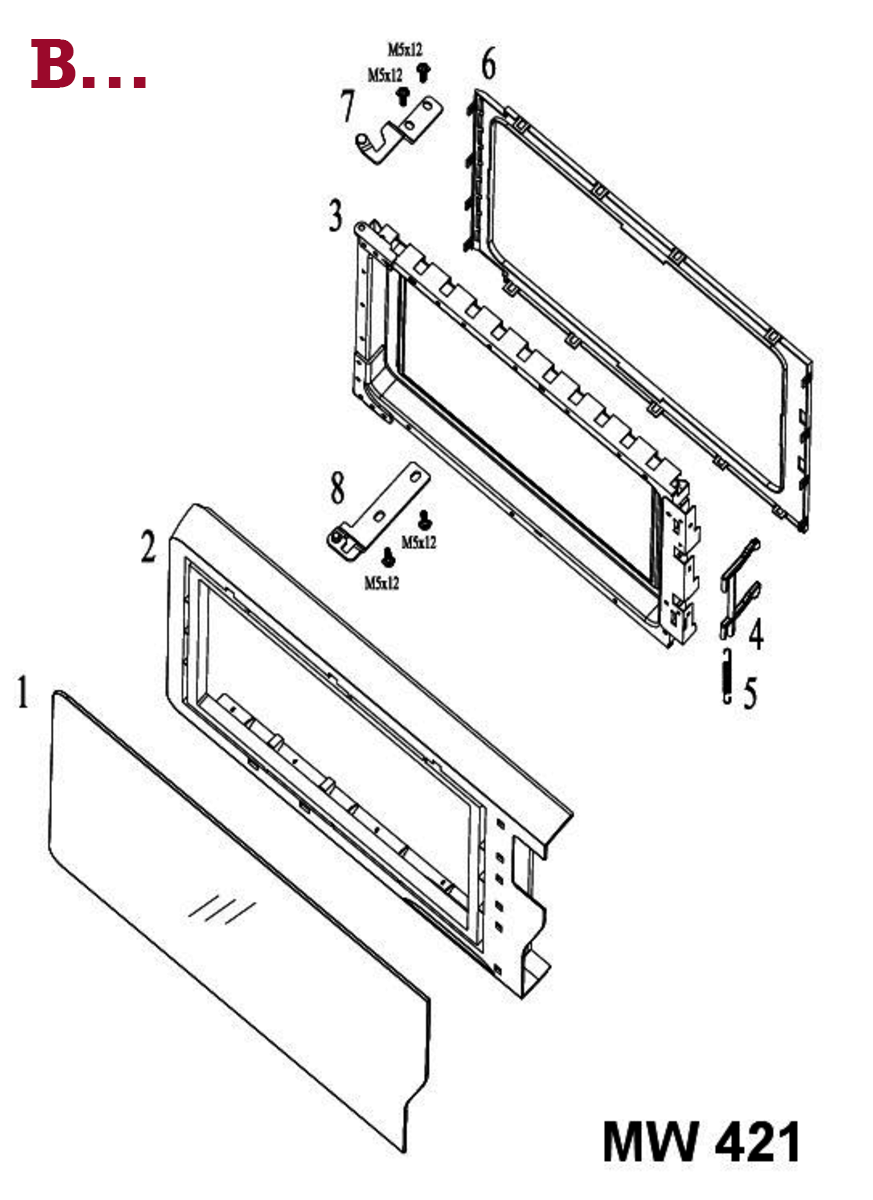 B...

M5x12
M5x12
7
6
3
8
M5x12
M5x12
2
4
5
1

MW 421