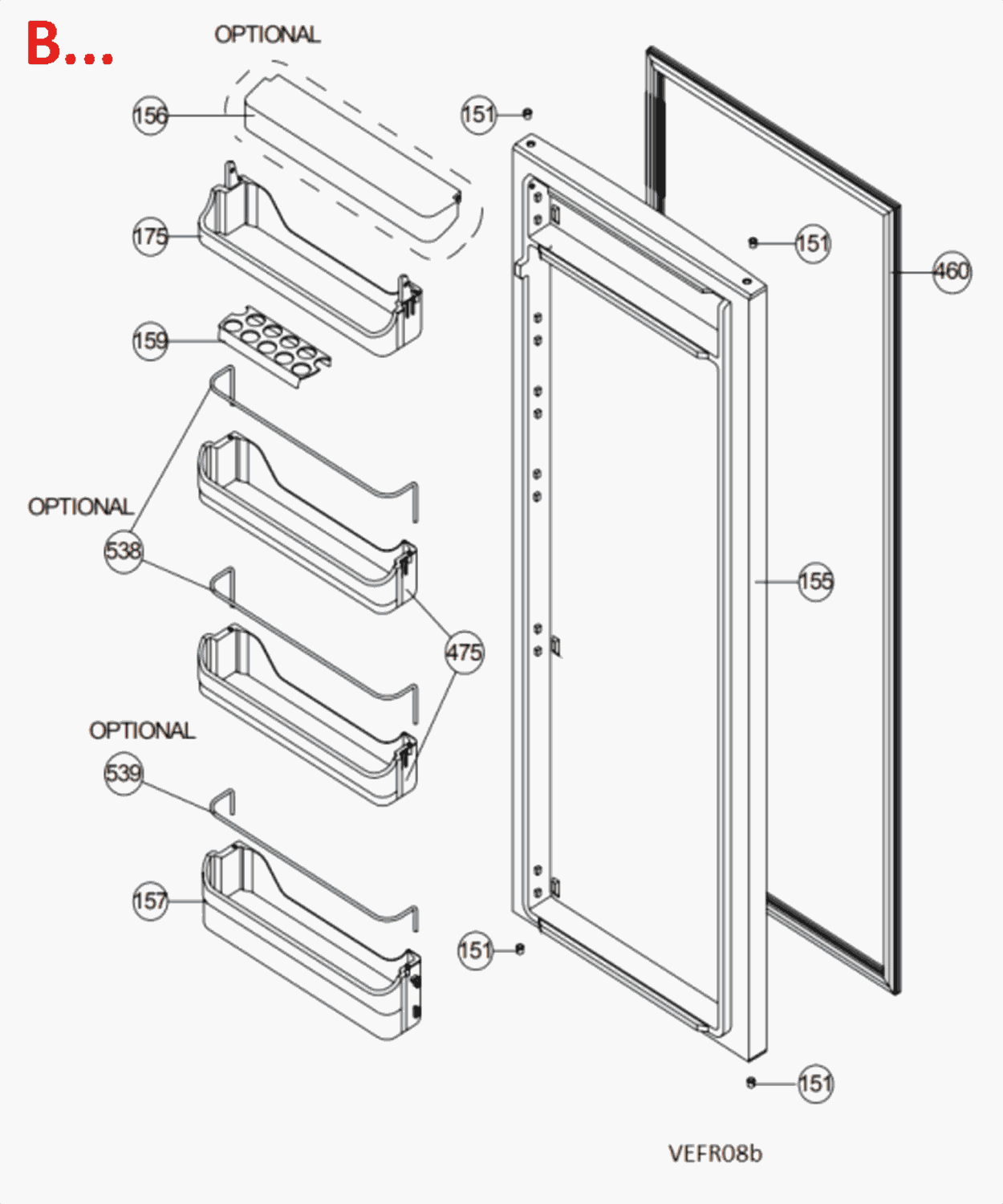 B...

OPTIONAL

156

151

175

151

460

159

OPTIONAL

538

155

475

OPTIONAL

539

157

151

151

VEFR08b