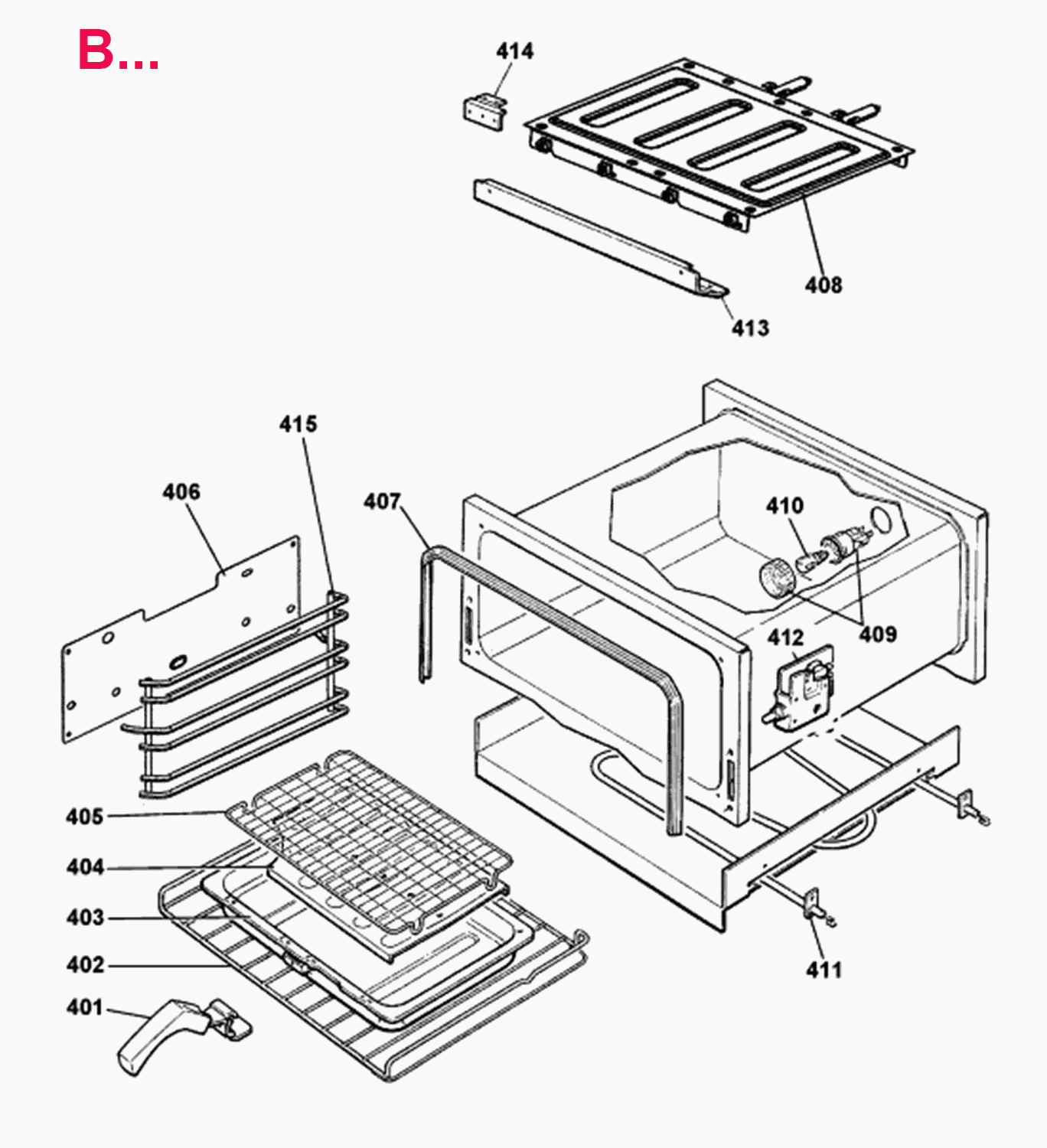 B...

414

408

413

415

406

407

410

409

412

405

404

403

402

401

411