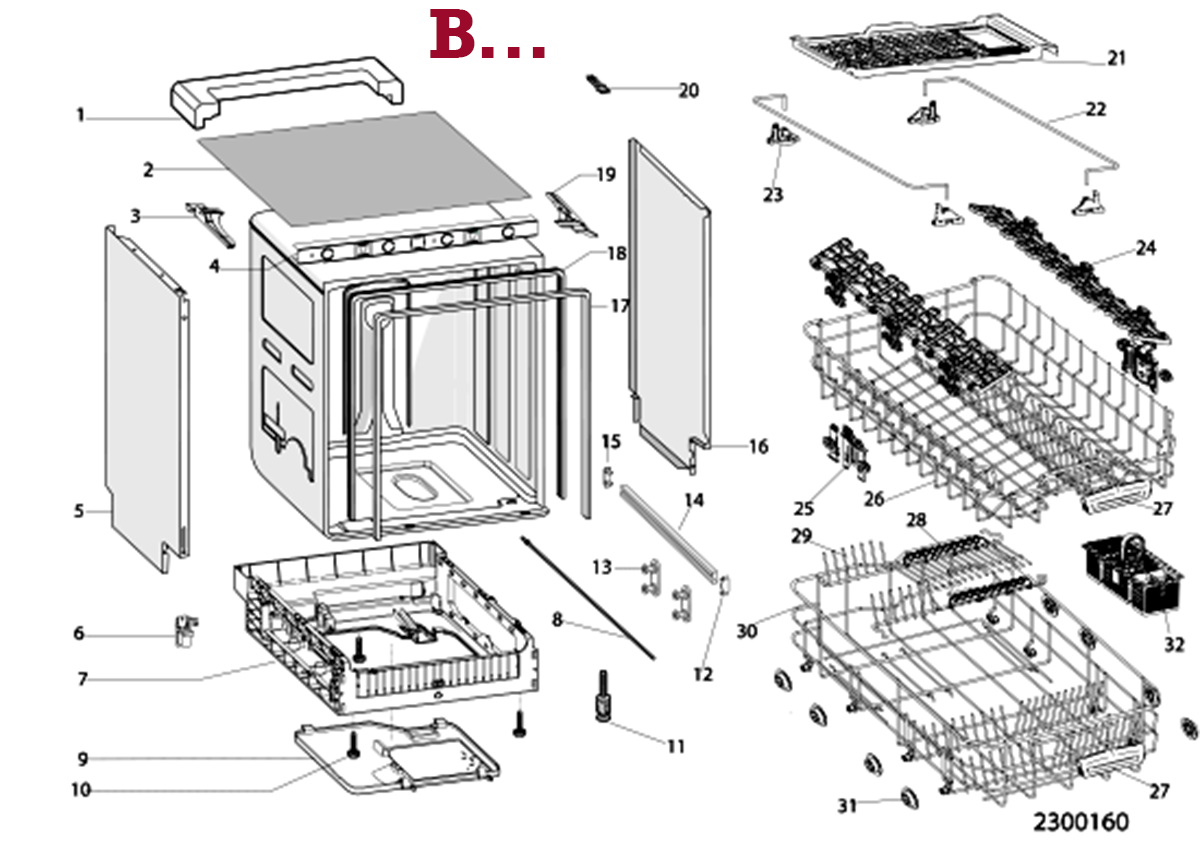 B...

1
2
3
4
5
6
7
8
9
10
11
12
13
14
15
16
17
18
19
20
21
22
23
24
25
26
27
28
29
30
31
32
27

2300160