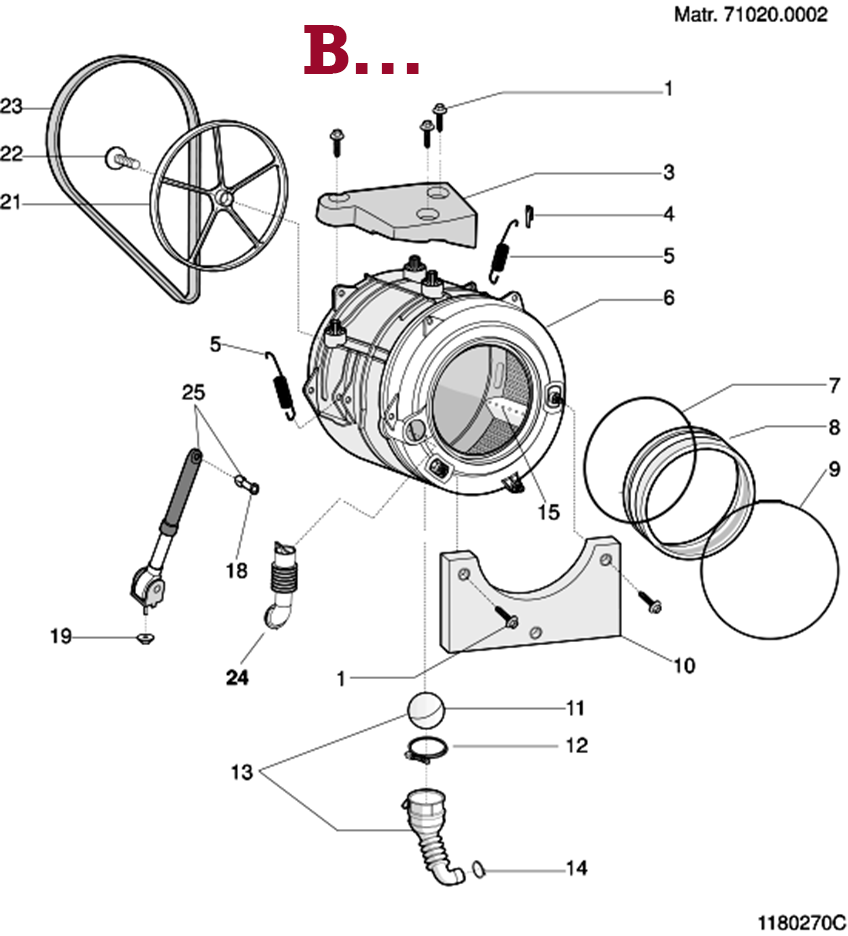 Matr. 71020.0002

B...

23
22
21
1
3
4
5
6
5
25
7
8
9
15
18
19
24
1
10
11
12
13
14

1180270C