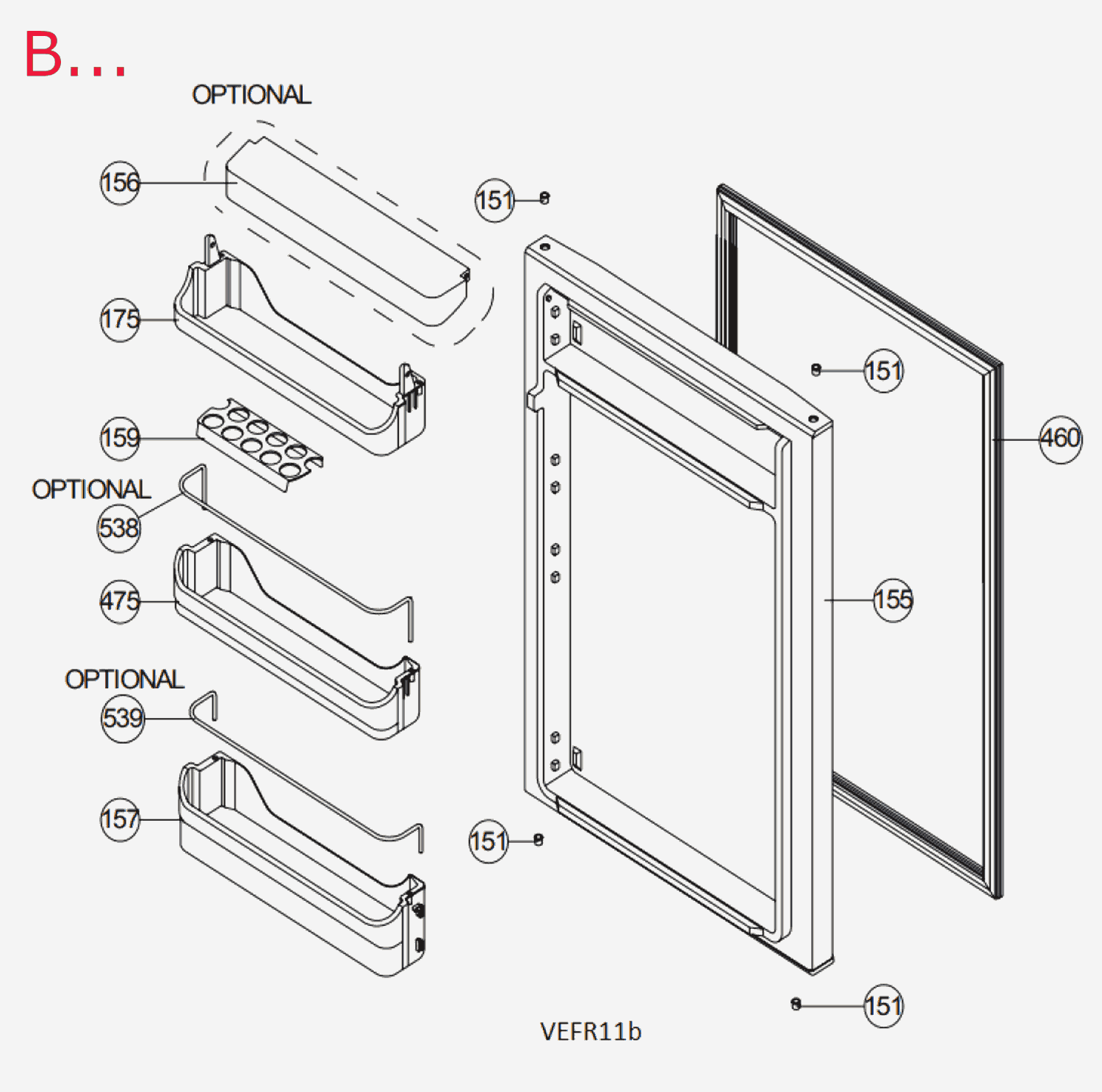 B...

OPTIONAL

156

151

175

151

159

460

OPTIONAL

538

475

155

OPTIONAL

539

157

151

151

VEFR11b