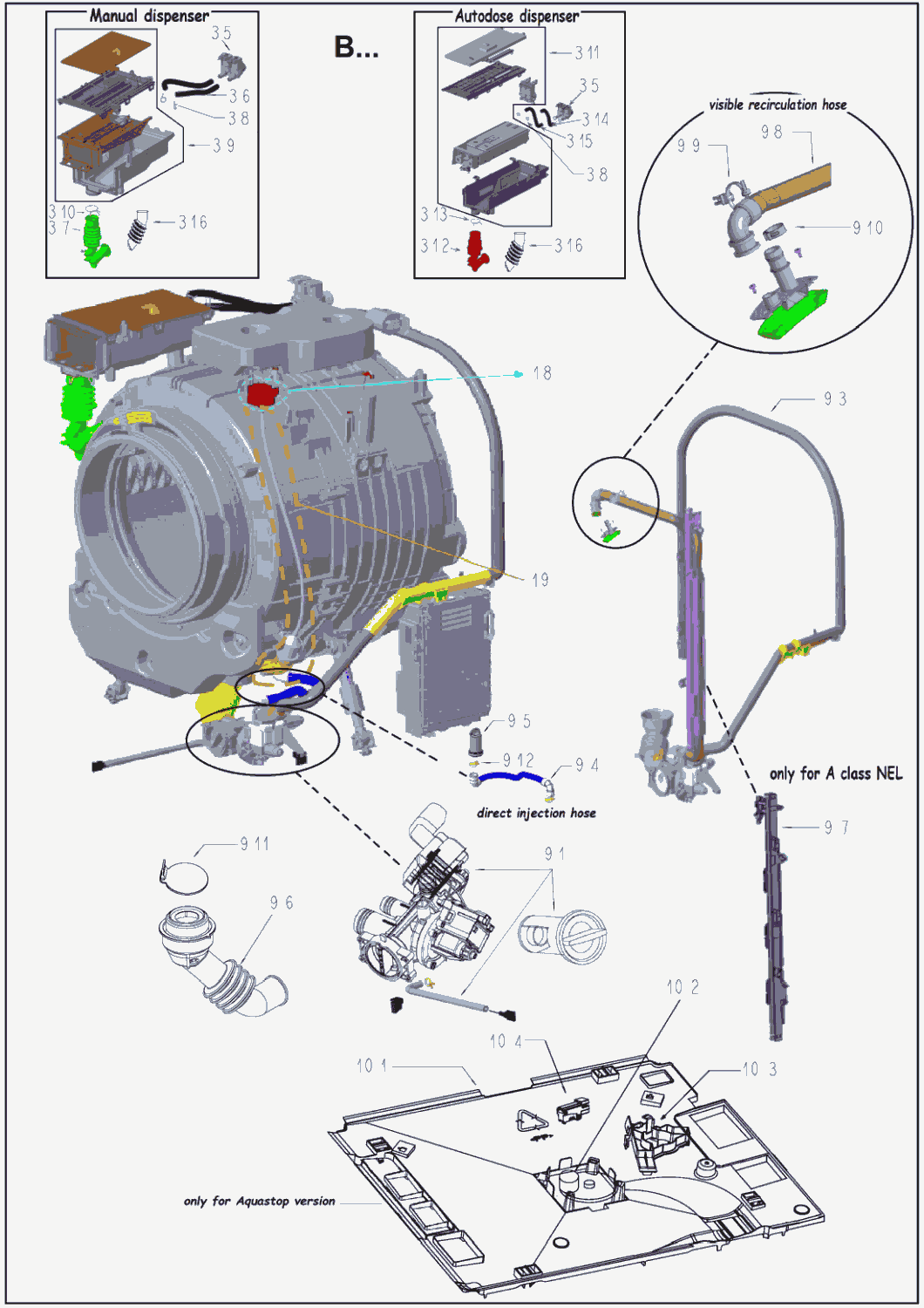 Manual dispenser
3 5
3 6
3 8
3 9
3 10
3 7
3 16

B...

Autodose dispenser
3 11
3 5
3 14
3 15
3 8
3 13
3 12
3 16

visible recirculation hose
9 9
9 8
9 10

1 8
9 3
1 9
9 5
9 12
9 4
direct injection hose
only for A class NEL
9 7
9 11
9 6
9 1
10 2
10 4
10 1
10 3
only for Aquastop version