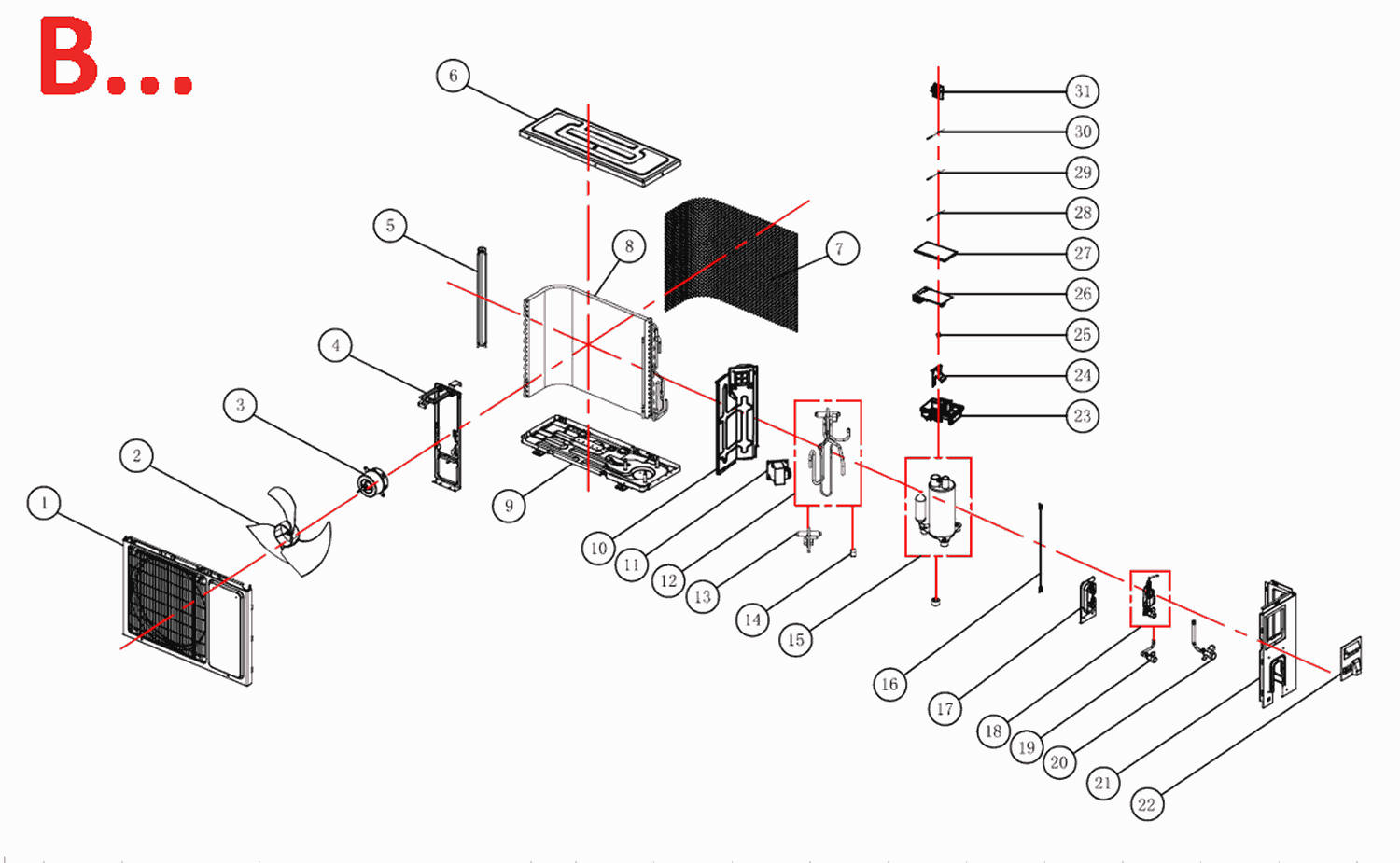 B...

6
5
8
7
4
3
2
1
9
10
11
12
13
14
15
16
17
18
19
20
21
22
31
30
29
28
27
26
25
24
23