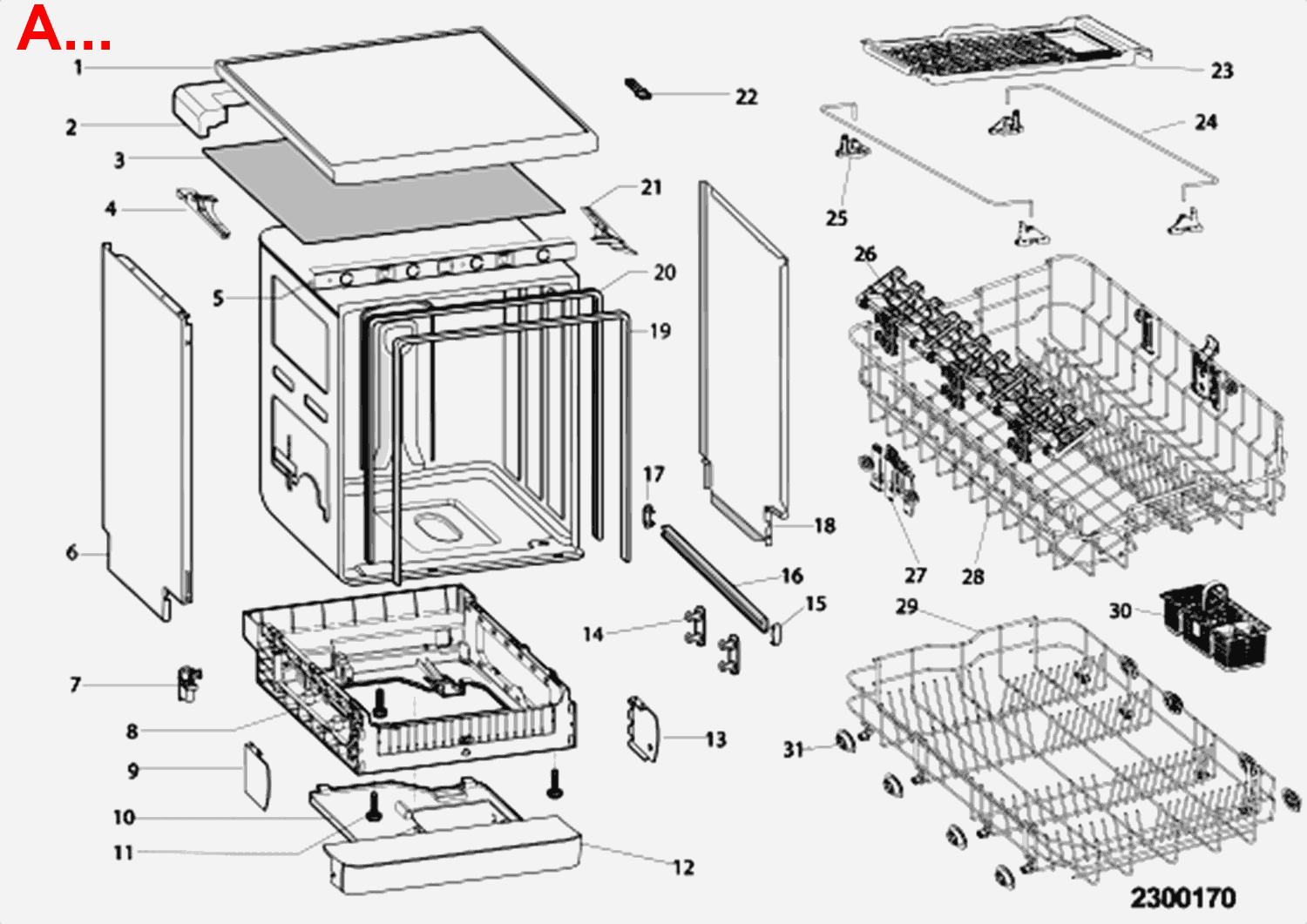 A...

1
2
3
4
5
6
7
8
9
10
11
12
13
14
15
16
17
18
19
20
21
22
23
24
25
26
27
28
29
30
31

2300170