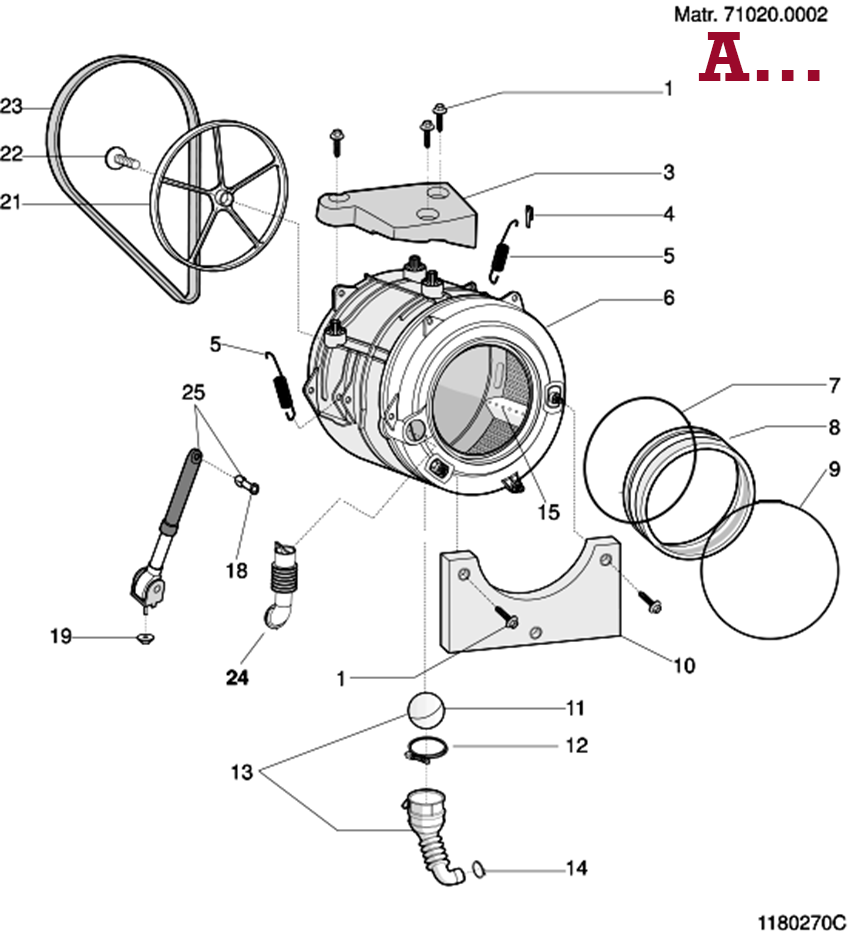 Matr. 71020.0002
A...

23
22
21
1
3
4
5
6
5
25
7
8
9
15
18
19
24
1
10
11
12
13
14

1180270C