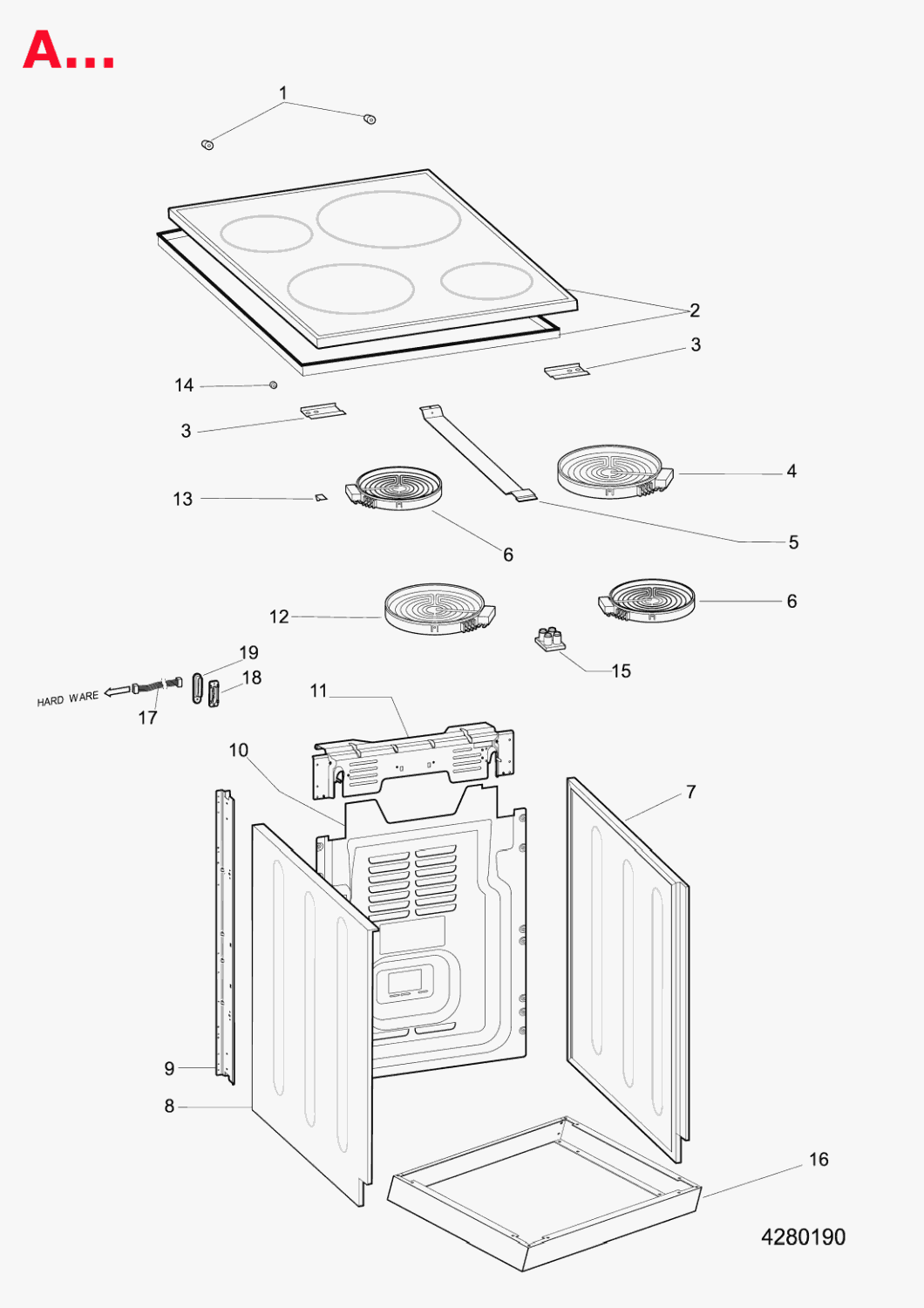 A...

1

2

3

14

3

4

13

6

5

12

6

19

18

15

HARD WARE

17

11

10

7

9

8

16

4280190