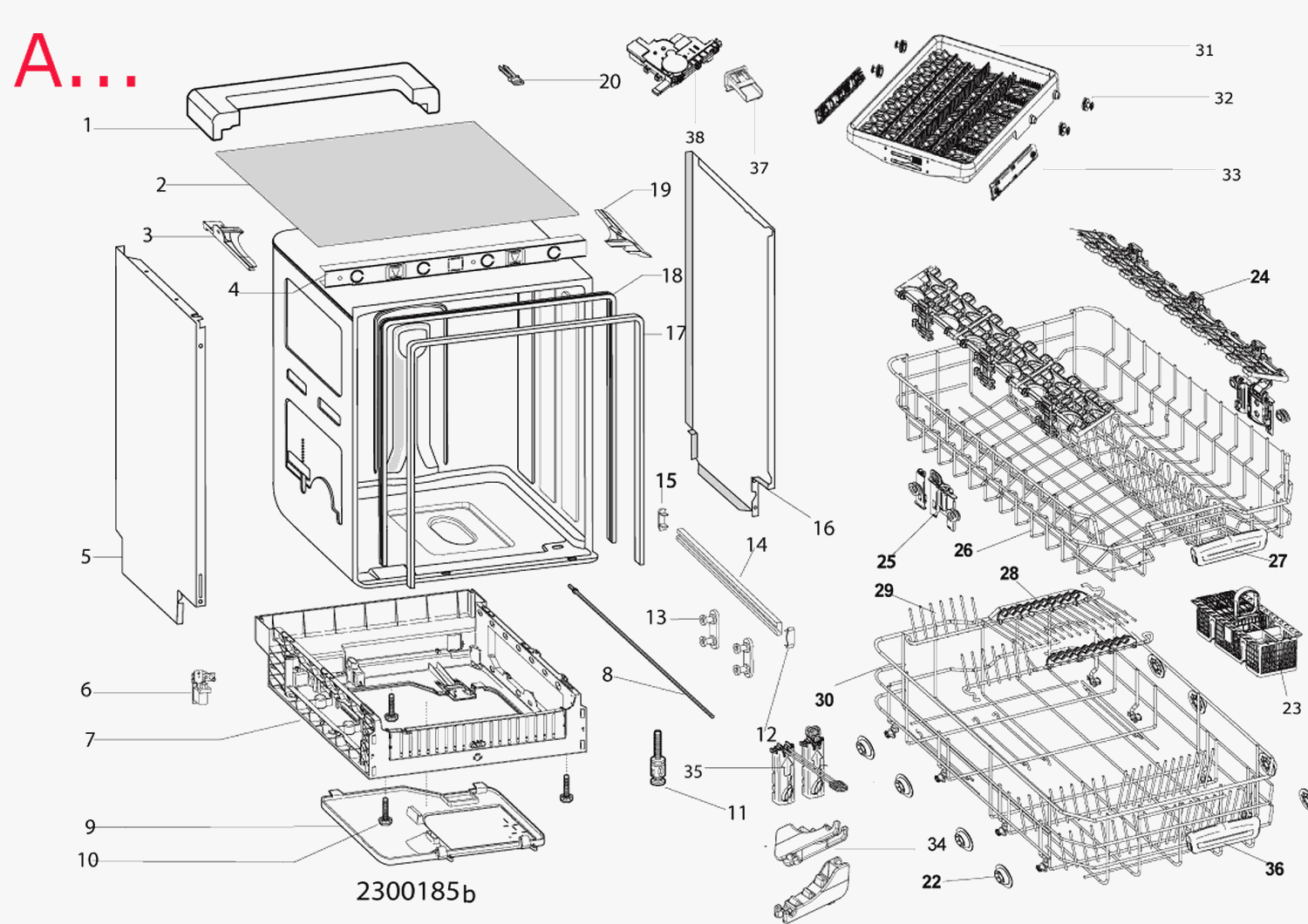 A...

1
2
3
4
5
6
7
8
9
10
11
12
13
14
15
16
17
18
19
20
38
37
31
32
33
24
25
26
27
28
29
30
23
35
34
22
36

2300185b