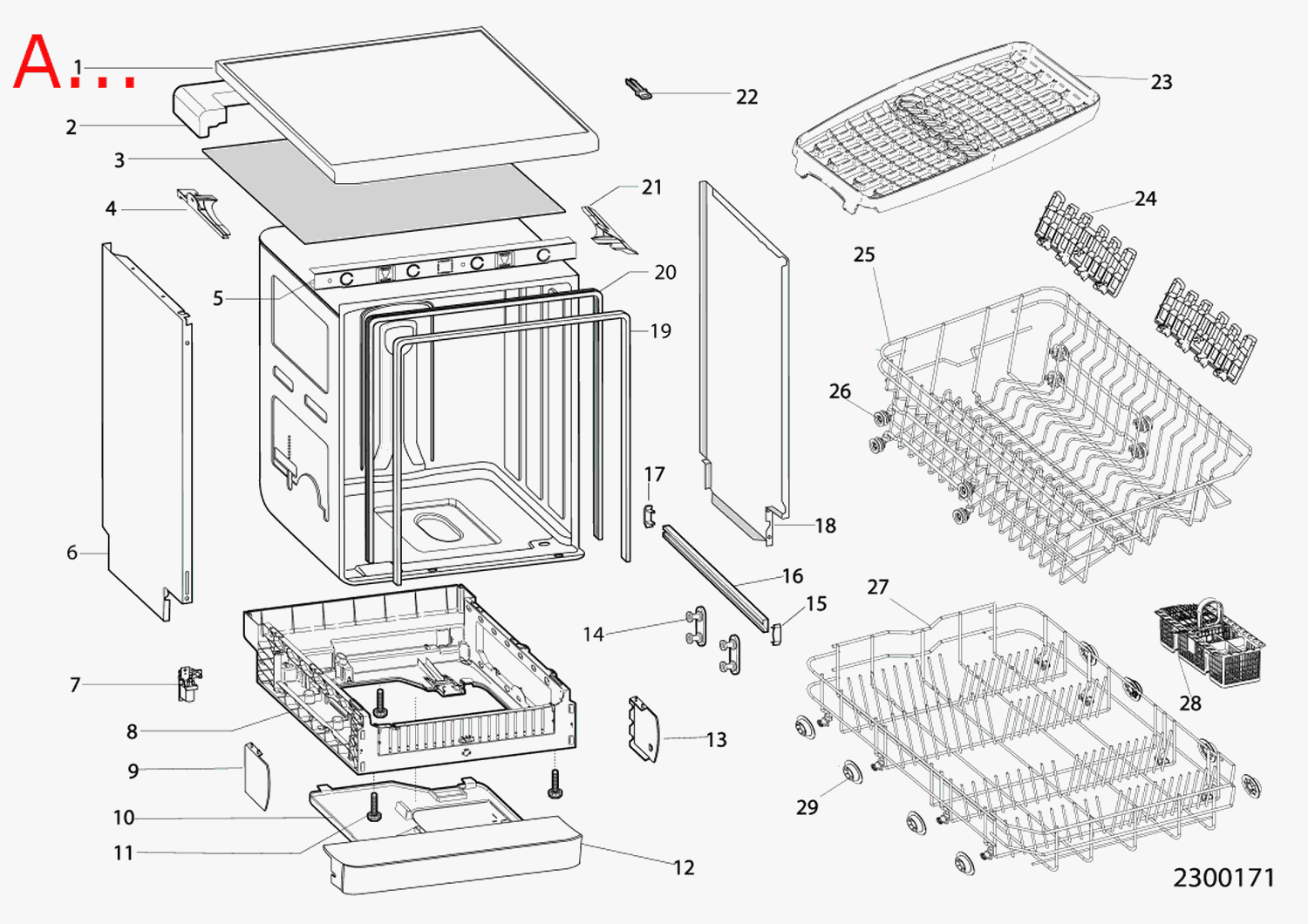 A...

1
2
3
4
5
6
7
8
9
10
11
12
13
14
15
16
17
18
19
20
21
22
23
24
25
26
27
28
29

2300171