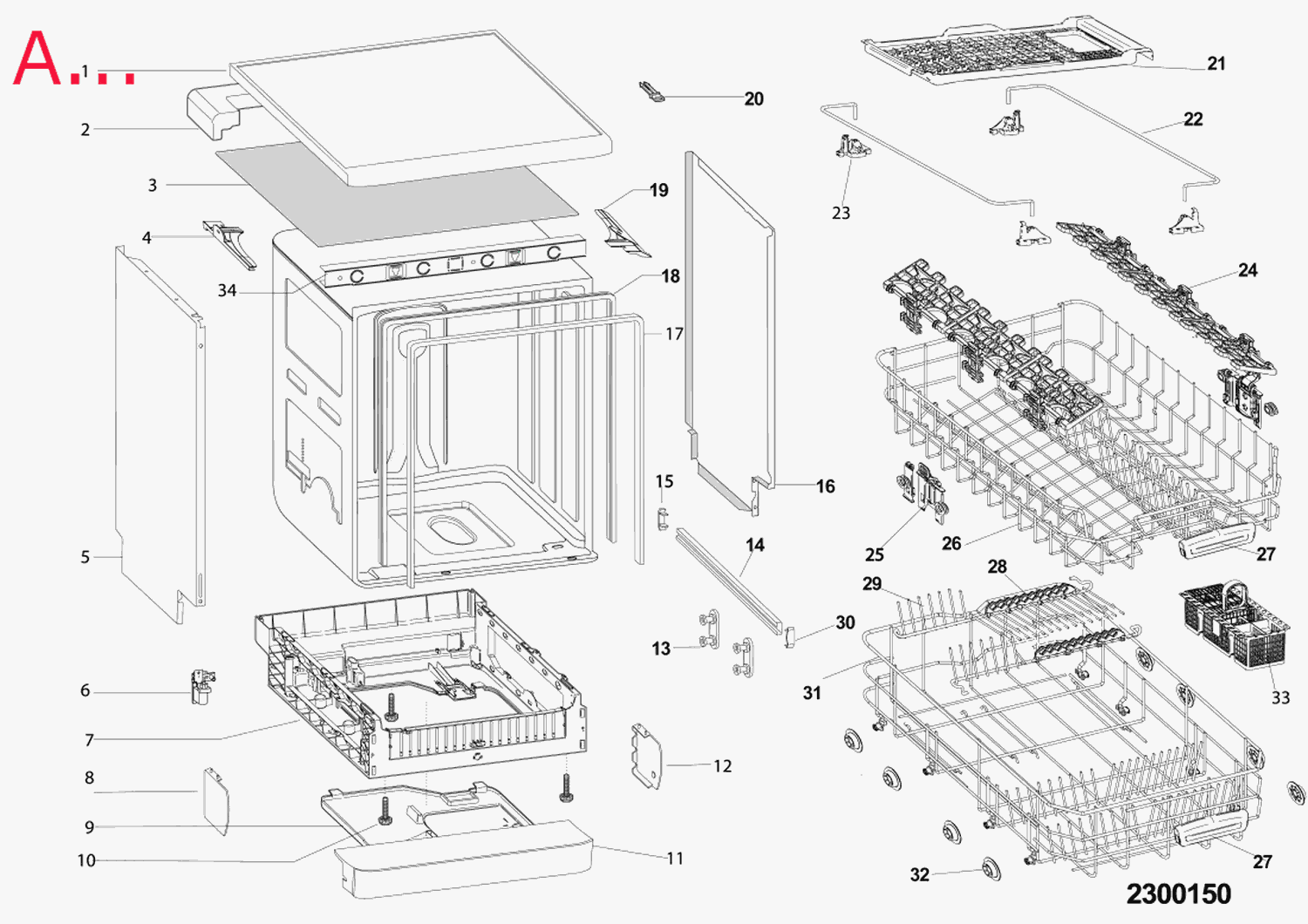 A...
1
2
3
4
34
5
6
7
8
9
10
11
12
13
14
15
16
17
18
19
20
21
22
23
24
25
26
27
28
29
30
31
32
33
27
2300150