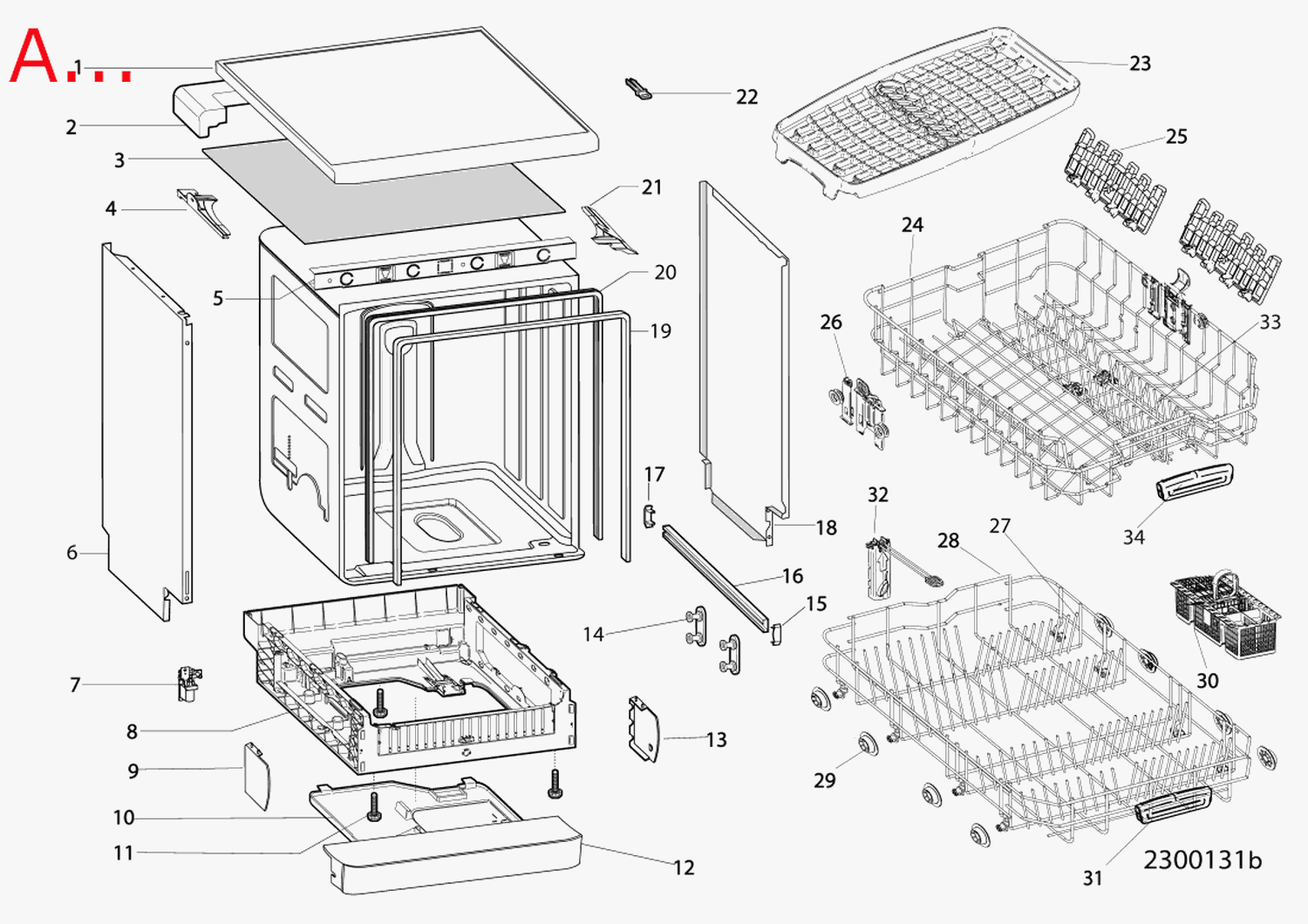 A...
1
2
3
4
5
6
7
8
9
10
11
12
13
14
15
16
17
18
19
20
21
22
23
24
25
26
27
28
29
30
31
32
33
34
2300131b