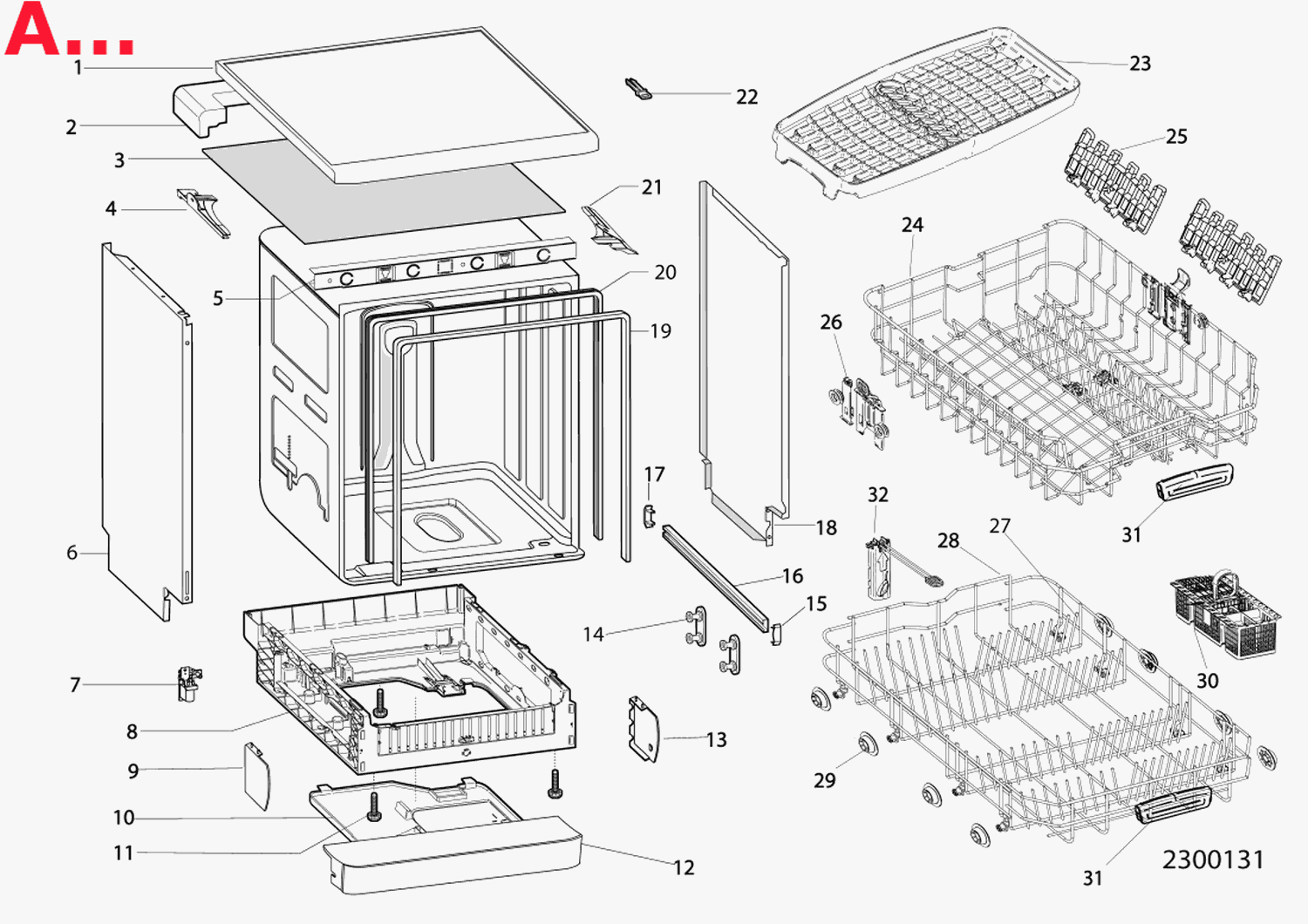 A...

1
2
3
4
5
6
7
8
9
10
11
12
13
14
15
16
17
18
19
20
21
22
23
24
25
26
27
28
29
30
31
31
32

2300131