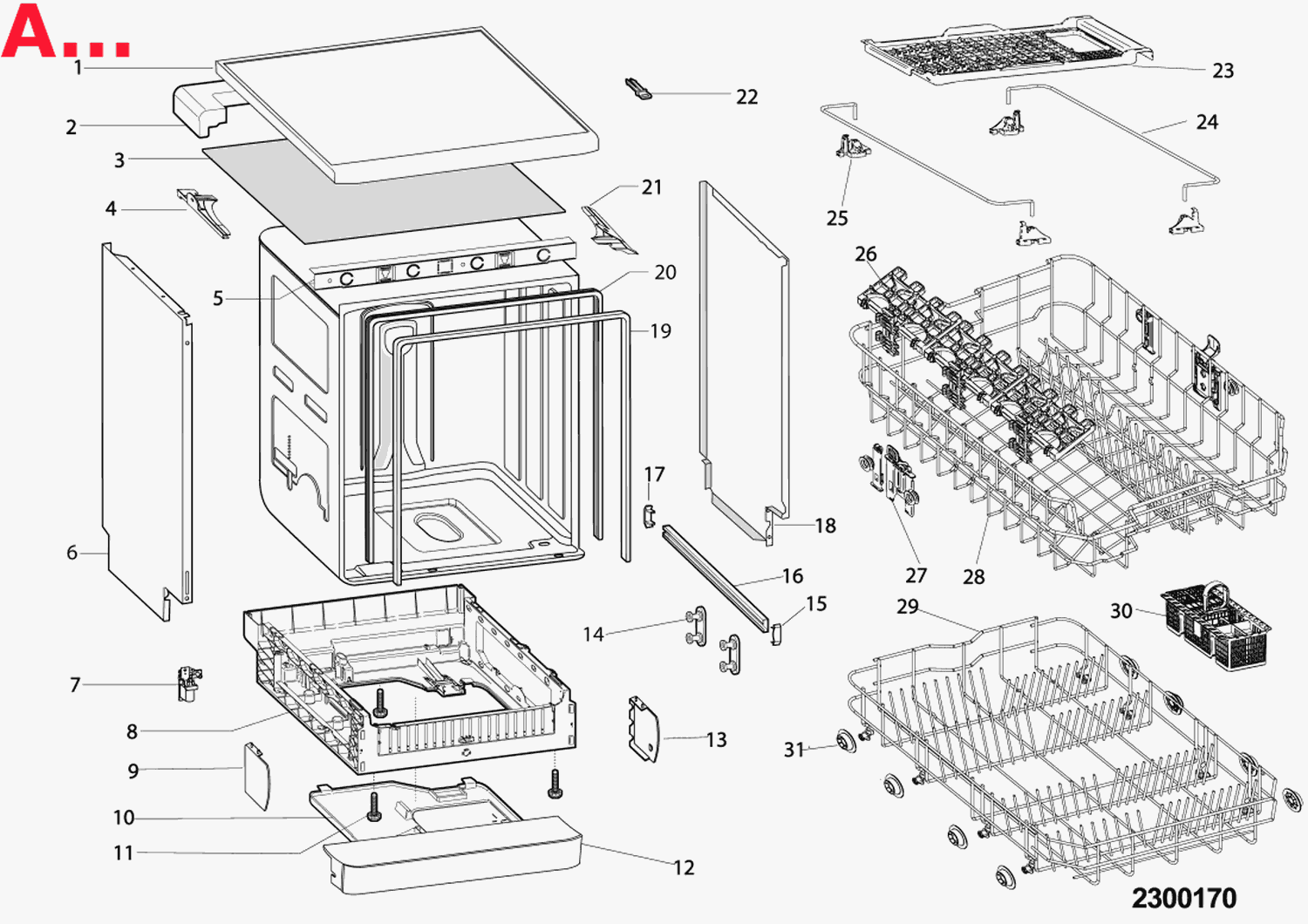 A...

1
2
3
4
5
6
7
8
9
10
11
12
13
14
15
16
17
18
19
20
21
22
23
24
25
26
27
28
29
30
31

2300170