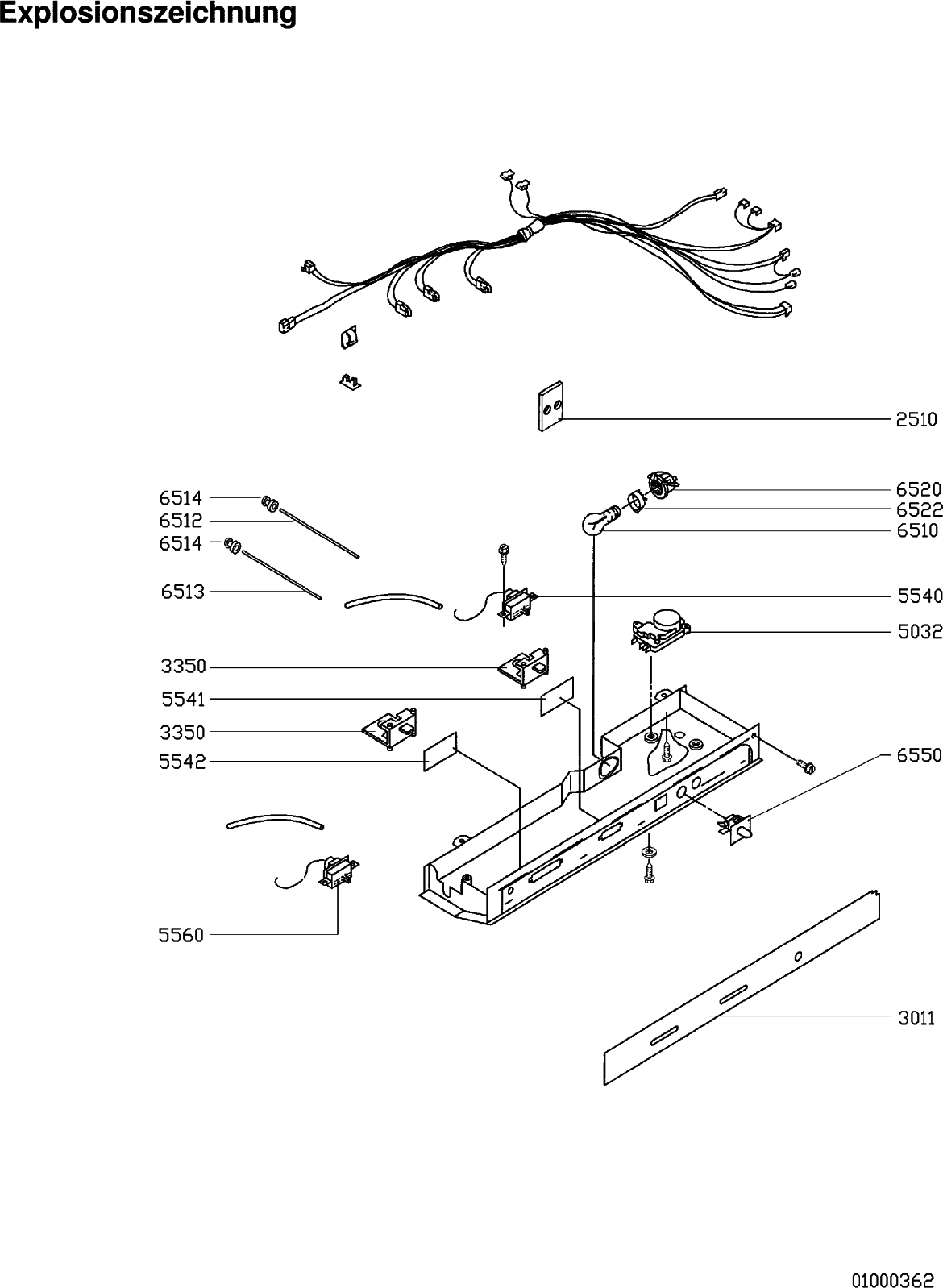 Explosionszeichnung

2510

6514
6512
6514
6513

6520
6522
6510

5540
5032

3350
5541
3350
5542

6550

5560

3011

01000362