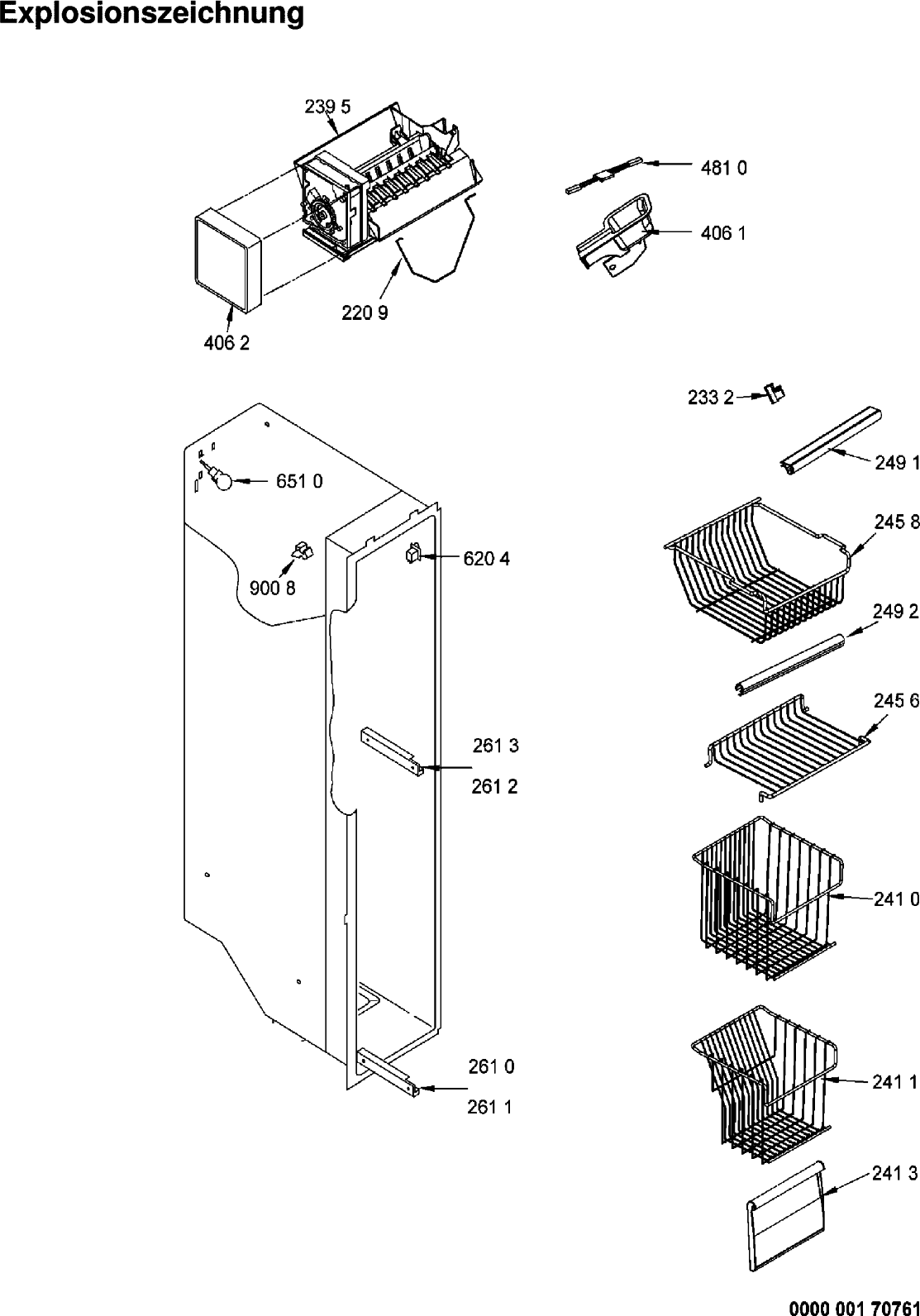 Explosionszeichnung

239 5

481 0

406 1

220 9

406 2

233 2

249 1

651 0

245 8

620 4

900 8

249 2

245 6

261 3

261 2

241 0

261 0

261 1

241 1

241 3

0000 001 70761