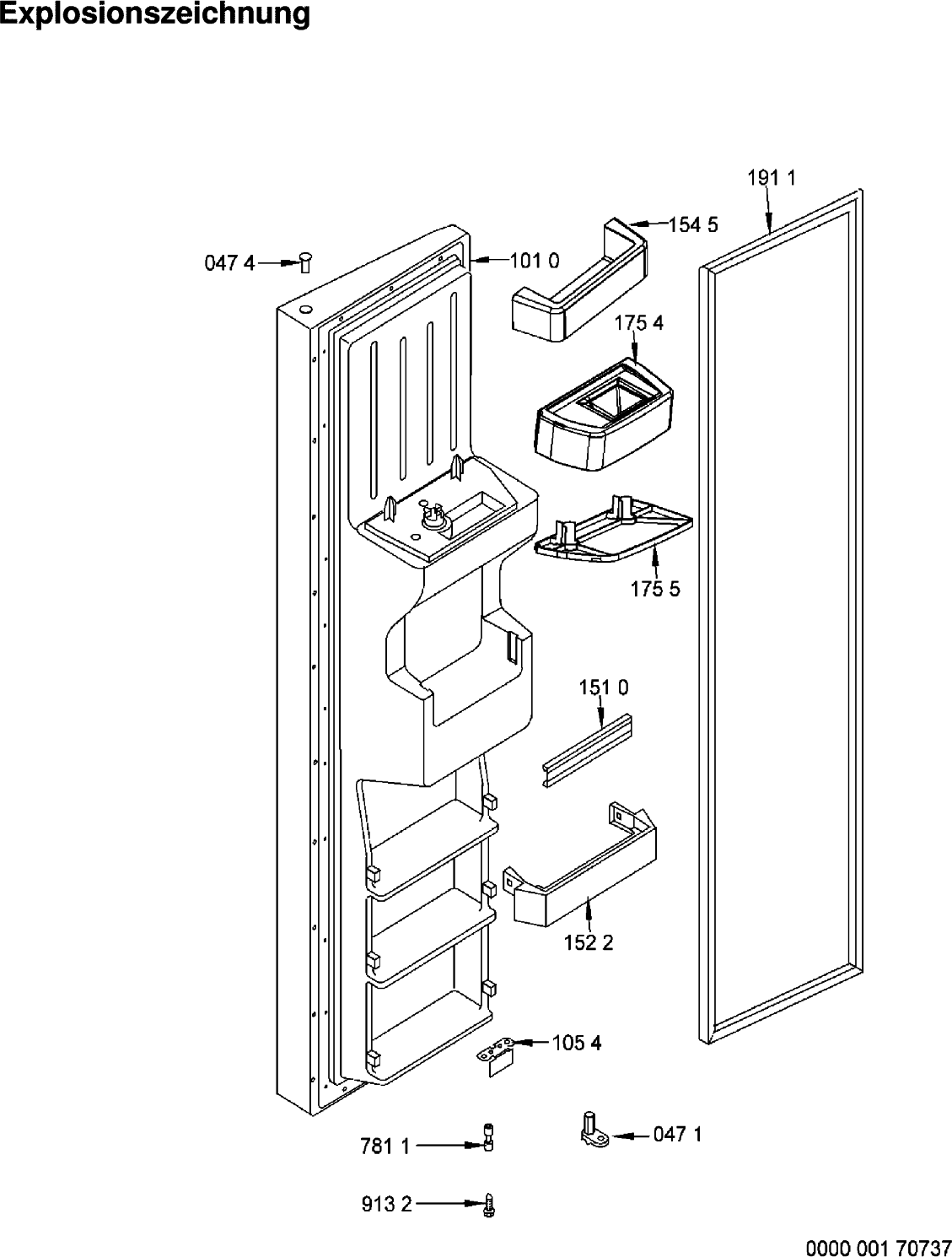 Explosionszeichnung

191 1

154 5

047 4

101 0

175 4

175 5

151 0

152 2

105 4

781 1

047 1

913 2

0000 001 70737