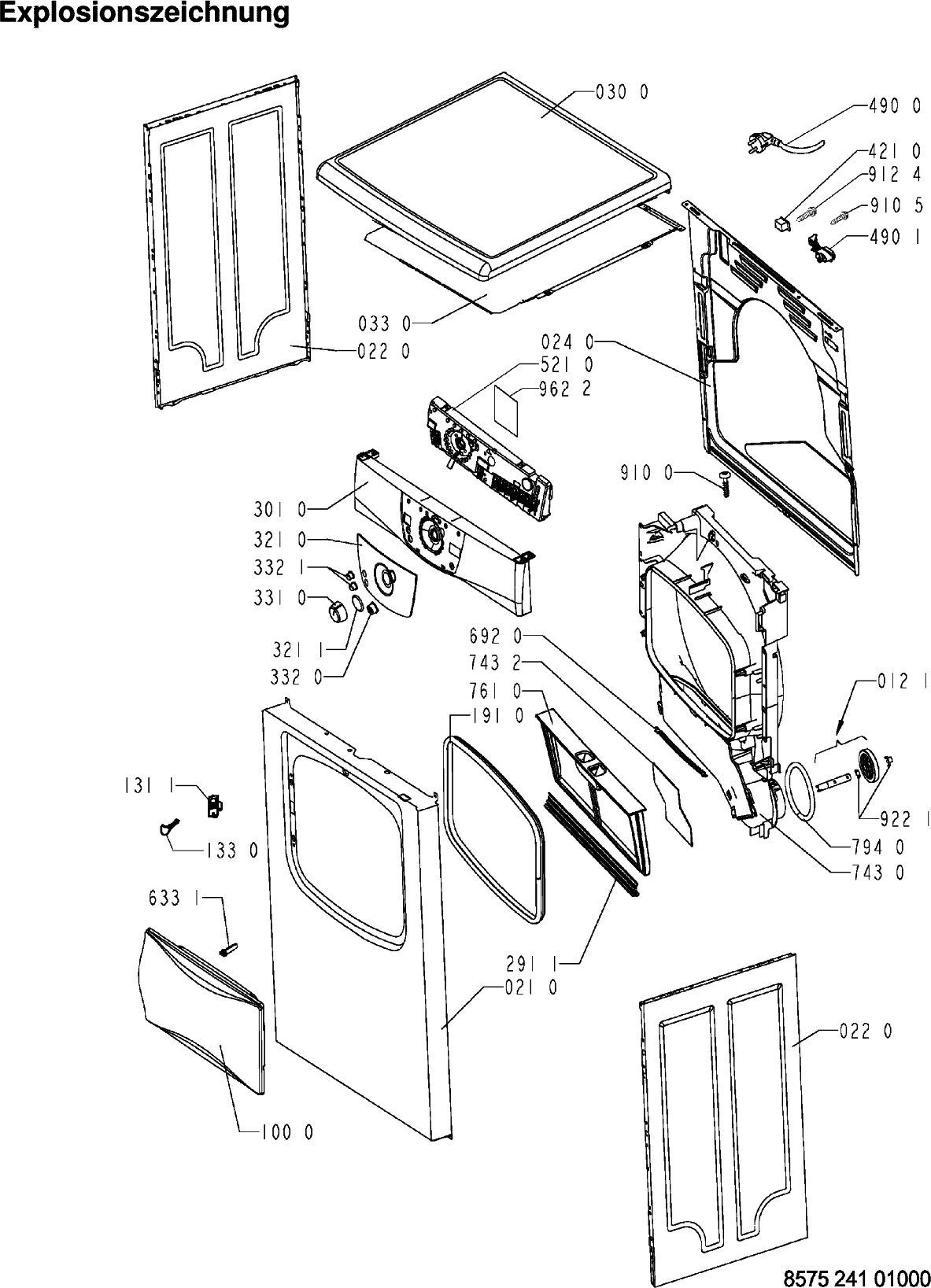 Explosionszeichnung

030 0
490 0
421 0
912 4
910 5
490 1
033 0
022 0
024 0
521 0
962 2
910 0
301 0
321 0
332 1
331 0
321 1
332 0
692 0
743 2
761 0
191 0
012 1
131 1
133 0
922 1
794 0
743 0
633 1
291 1
021 0
022 0
100 0

8575 241 01000