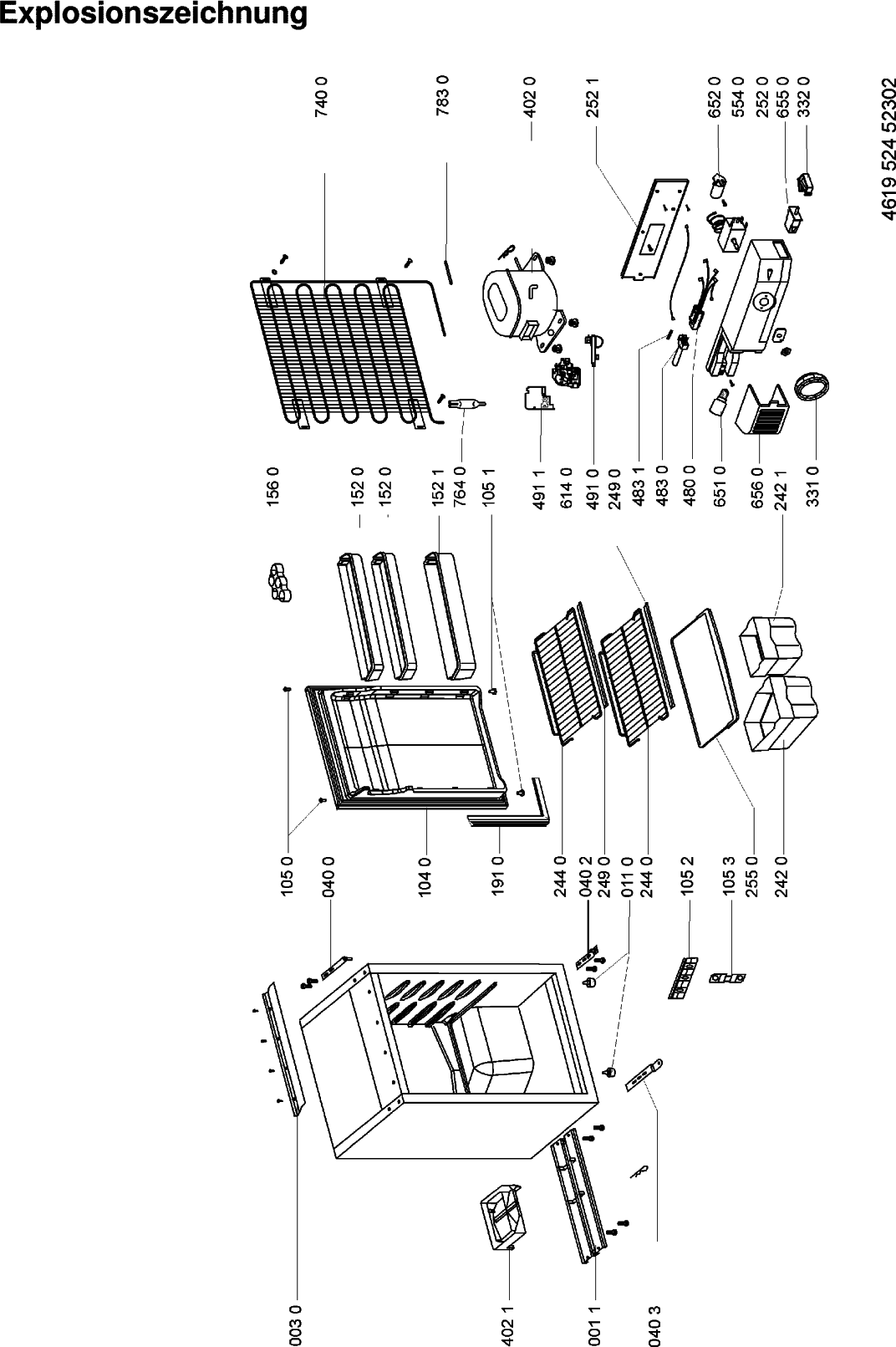 Explosionszeichnung

740 0
783 0
402 0
252 1
652 0
554 0
252 0
655 0
332 0
4619 524 52302

156 0
152 0
152 0
152 1
764 0
105 1
491 1
614 0
491 0
249 0
483 1
483 0
480 0
651 0
656 0
242 1
331 0

105 0
040 0
104 0
191 0
244 0
040 2
249 0
011 0
244 0
105 2
105 3
255 0
242 0

003 0
402 1
001 1
040 3