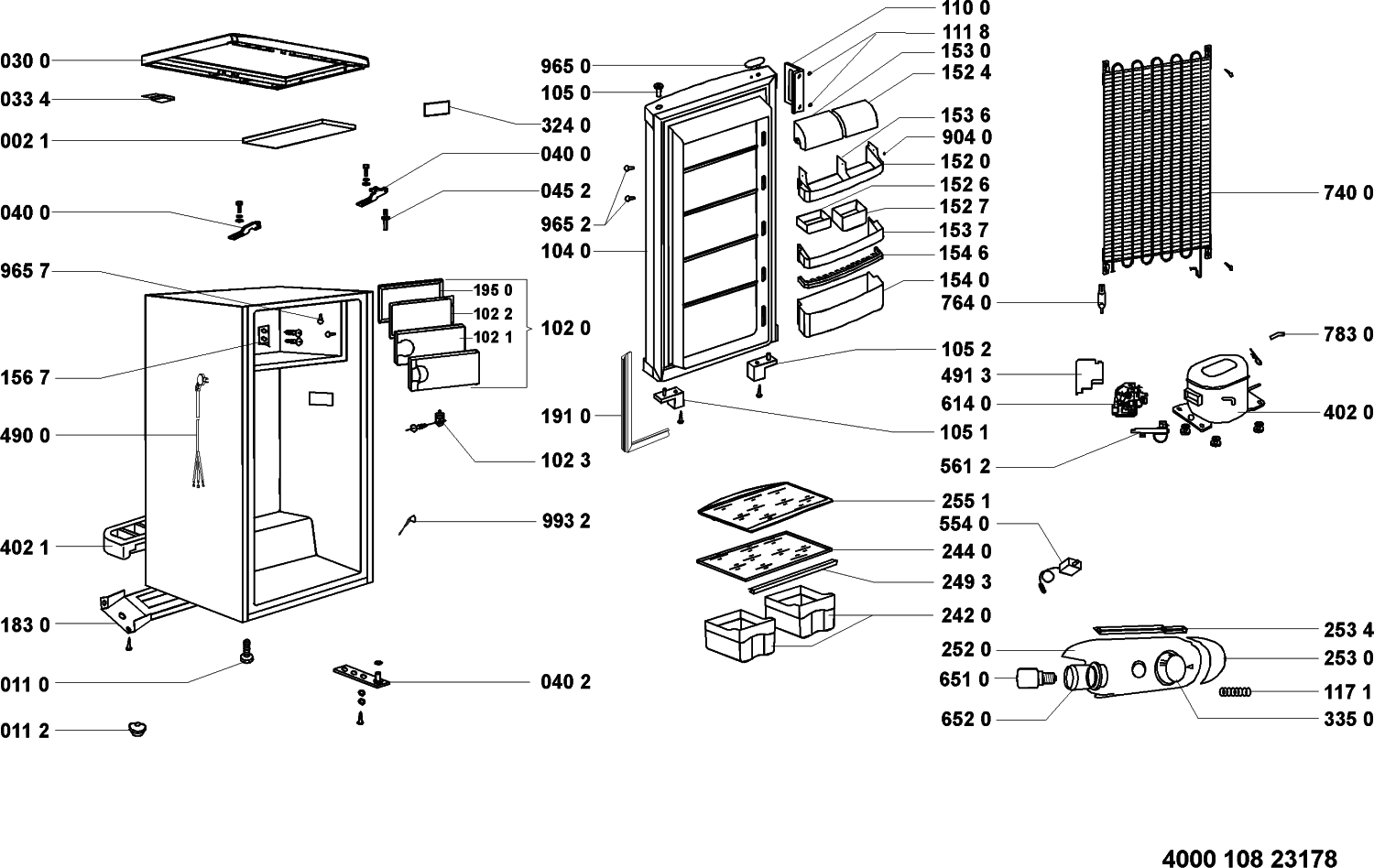 030 0
033 4
002 1
040 0
965 7
156 7
490 0
402 1
183 0
011 0
011 2

324 0
040 0
045 2
195 0
102 2
102 1
102 0
102 3
993 2
040 2

965 0
105 0
965 2
104 0
191 0

110 0
111 8
153 0
152 4
153 6
904 0
152 0
152 6
152 7
153 7
154 6
154 0
764 0
105 2
491 3
614 0
105 1
561 2
255 1
554 0
244 0
249 3
242 0
252 0
651 0
652 0

740 0
783 0
402 0
253 4
253 0
117 1
335 0

4000 108 23178