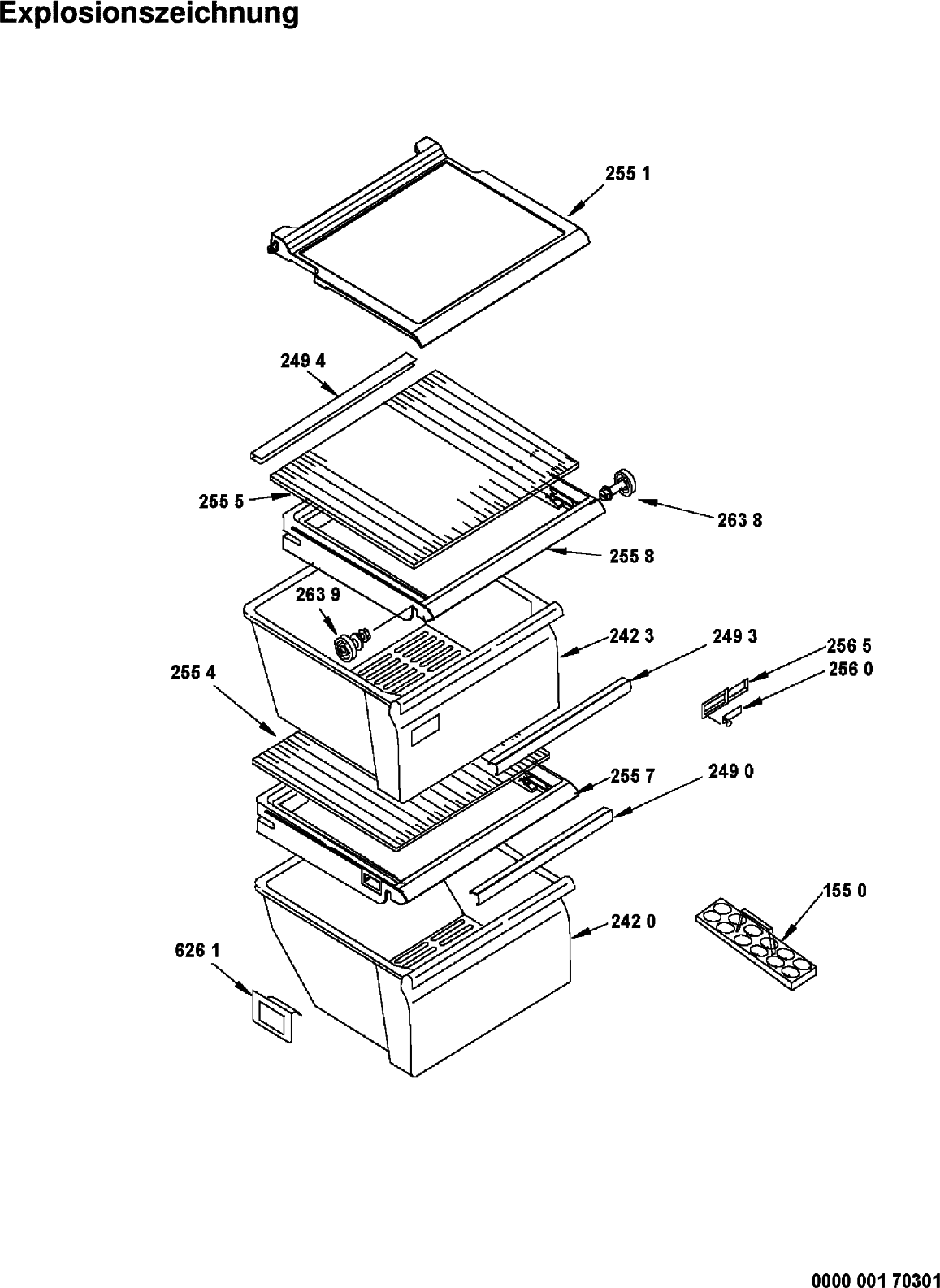 Explosionszeichnung

255 1

249 4

255 5

263 8

255 8

263 9

242 3

249 3

256 5

256 0

255 4

255 7

249 0

155 0

242 0

626 1

0000 001 70301