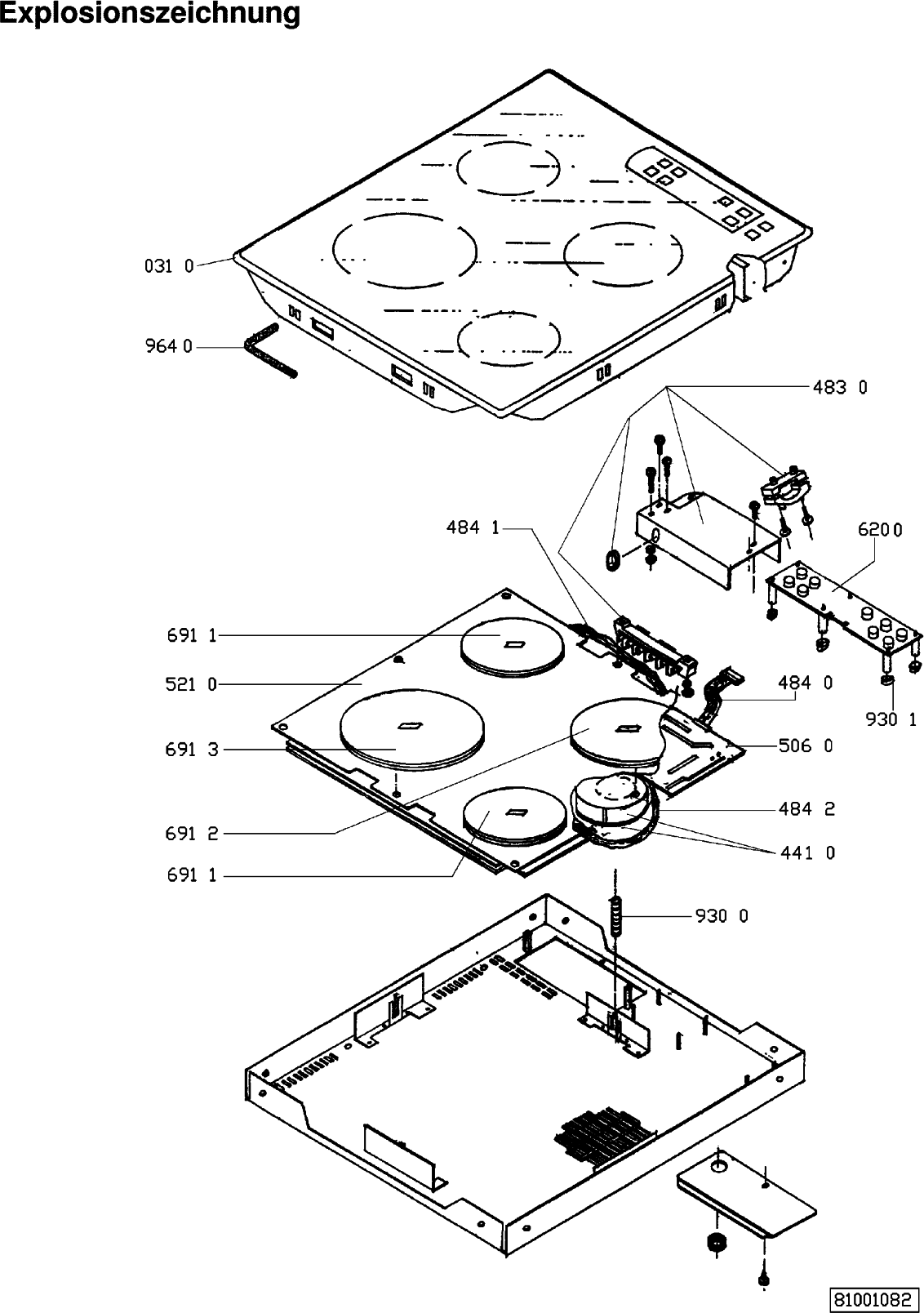 Explosionszeichnung

031 0

964 0

483 0

484 1

620 0

691 1

521 0

484 0

930 1

691 3

506 0

484 2

691 2

441 0

691 1

930 0

81001082