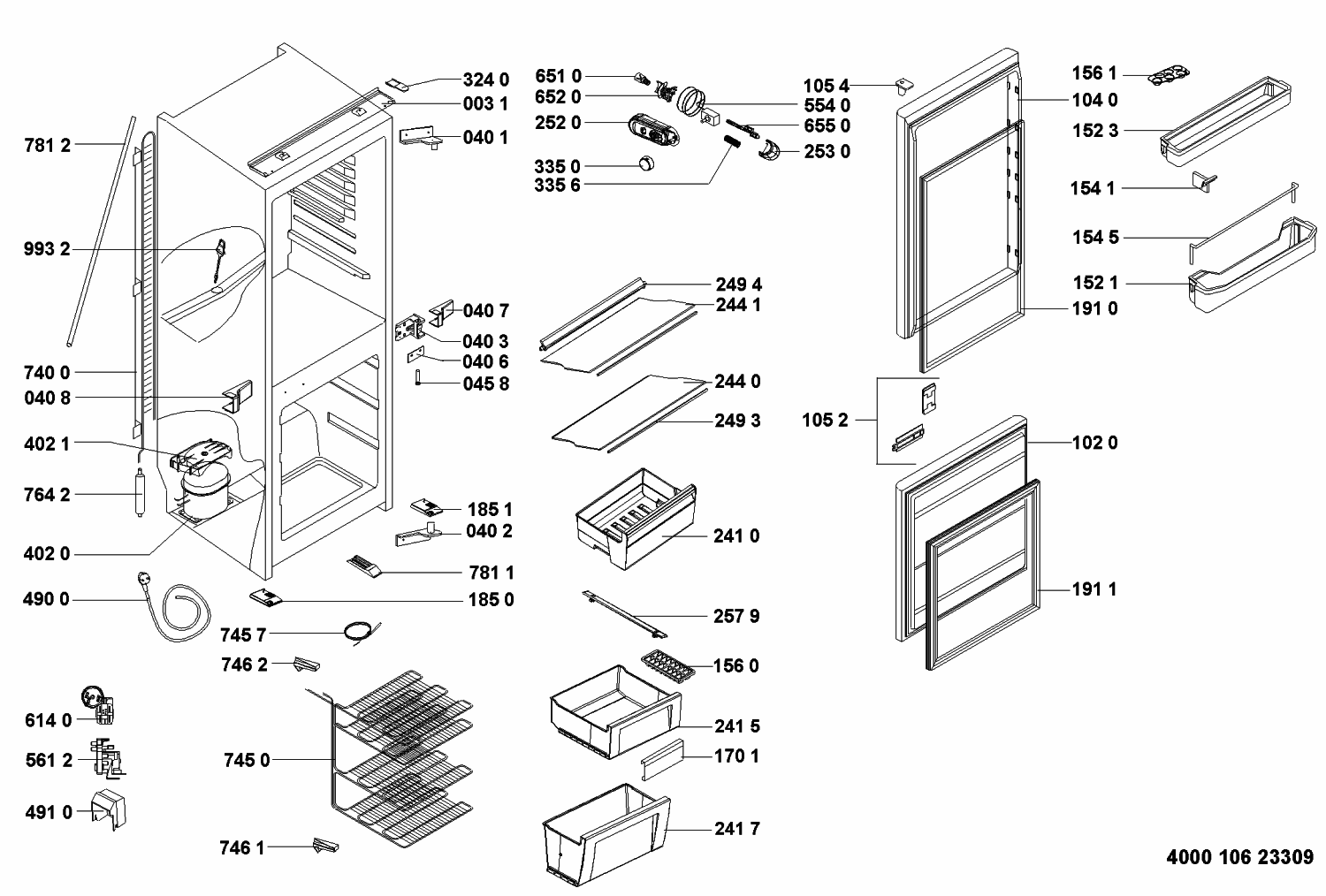 781 2
993 2
740 0
040 8
402 1
764 2
402 0
490 0
614 0
561 2
491 0
324 0
003 1
040 1
040 7
040 3
040 6
045 8
185 1
040 2
781 1
185 0
745 7
746 2
745 0
746 1
651 0
652 0
252 0
335 0
335 6
554 0
655 0
253 0
249 4
244 1
244 0
249 3
241 0
257 9
156 0
241 5
170 1
241 7
105 4
104 0
191 0
105 2
102 0
191 1
156 1
152 3
154 1
154 5
152 1
4000 106 23309