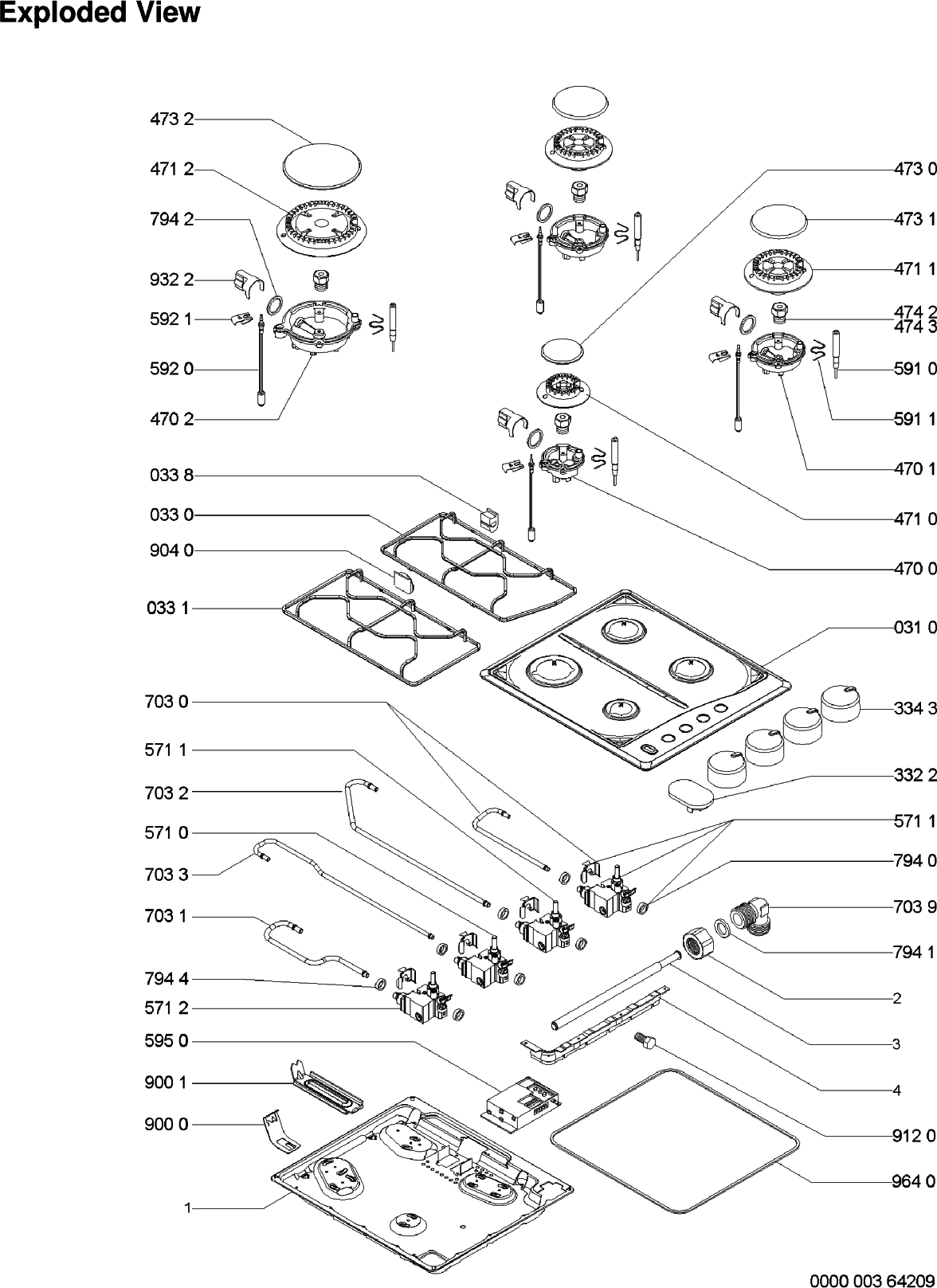 Exploded View

473 2
471 2
794 2
932 2
592 1
592 0
470 2
033 8
033 0
904 0
033 1
703 0
571 1
703 2
571 0
703 3
703 1
794 4
571 2
595 0
900 1
900 0
1

473 0
473 1
471 1
474 2
474 3
591 0
591 1
470 1
471 0
470 0
031 0
334 3
332 2
571 1
794 0
703 9
794 1
2
3
4
912 0
964 0

0000 003 64209