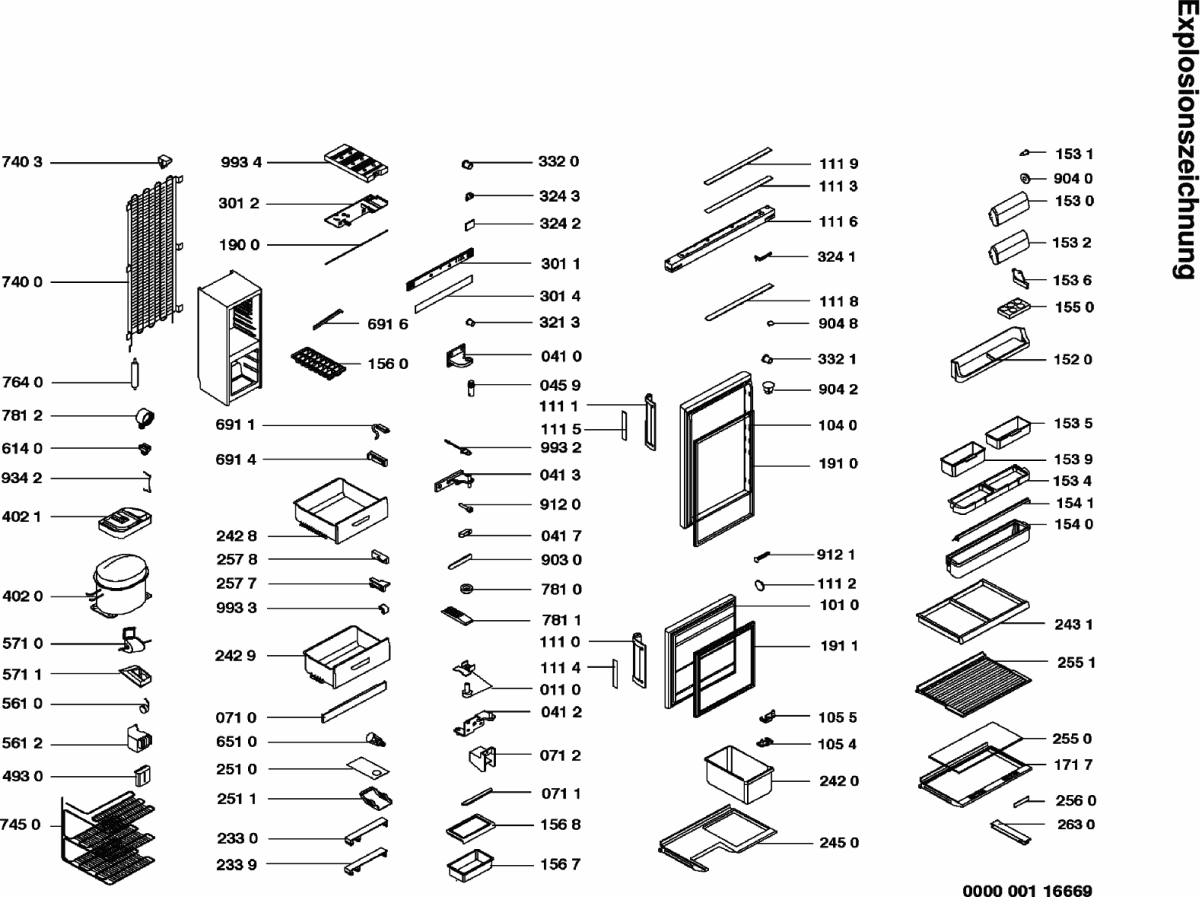 Explosionszeichnung

740 3
740 0
764 0
781 2
614 0
934 2
402 1
402 0
571 0
571 1
561 0
561 2
493 0
745 0

993 4
301 2
190 0
691 6
156 0
691 1
691 4
242 8
257 8
257 7
993 3
242 9
071 0
651 0
251 0
251 1
233 0
233 9

332 0
324 3
324 2
301 1
301 4
321 3
041 0
045 9
993 2
041 3
912 0
041 7
903 0
781 0
781 1
011 0
041 2
071 2
071 1
156 8
156 7

111 9
111 3
111 6
324 1
111 8
904 8
332 1
904 2
111 1
111 5
104 0
191 0
912 1
111 2
101 0
111 0
111 4
191 1
105 5
105 4
242 0
245 0

153 1
904 0
153 0
153 2
153 6
155 0
152 0
153 5
153 9
153 4
154 1
154 0
243 1
255 1
255 0
171 7
256 0
263 0

0000 001 16669