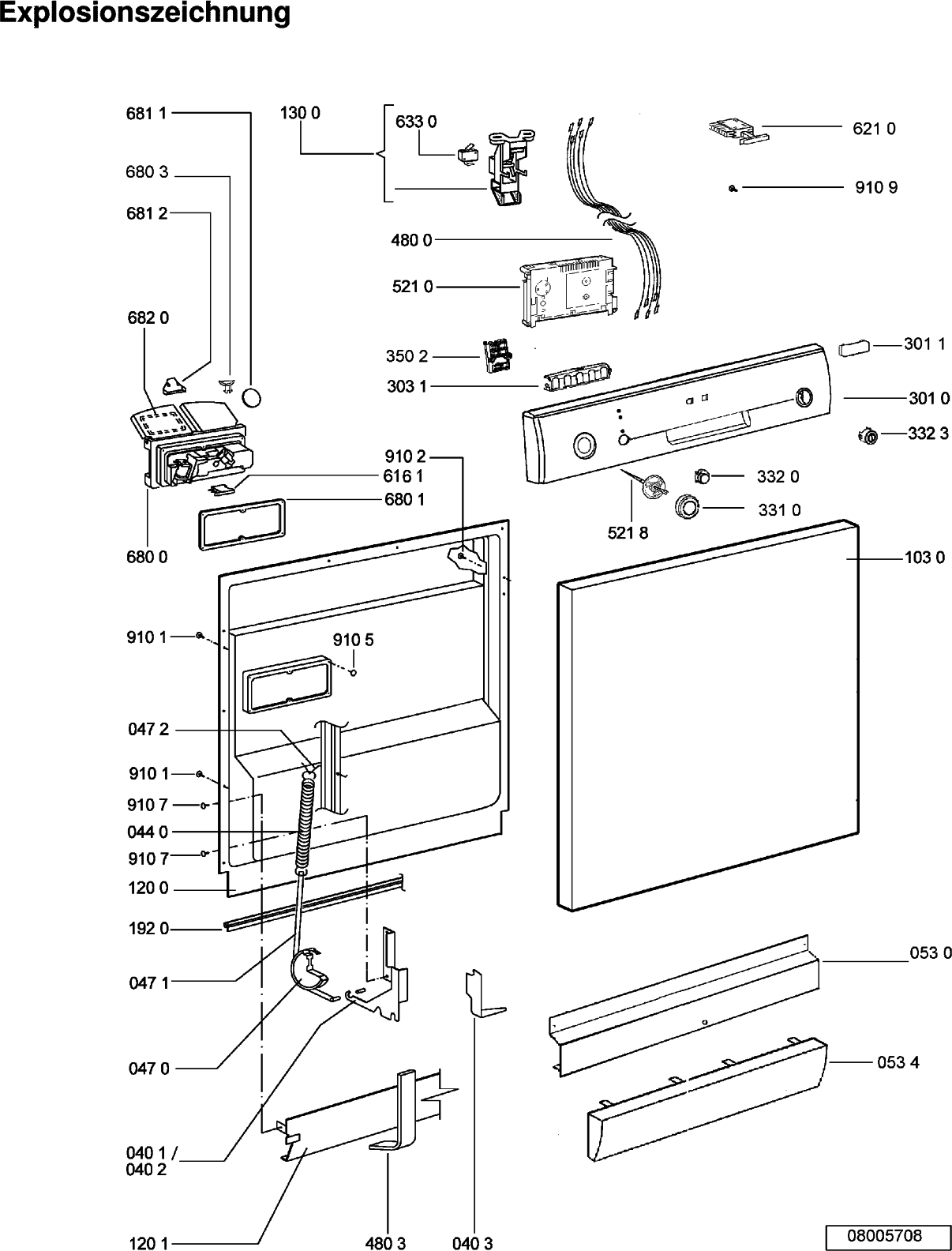 Explosionszeichnung

681 1
130 0
633 0
621 0
680 3
910 9
681 2
480 0
521 0
682 0
350 2
301 1
303 1
301 0
332 3
910 2
616 1
332 0
680 1
331 0
521 8
680 0
103 0
910 1
910 5
047 2
910 1
910 7
044 0
910 7
120 0
192 0
047 1
053 0
047 0
053 4
040 1 /
040 2
120 1
480 3
040 3
08005708