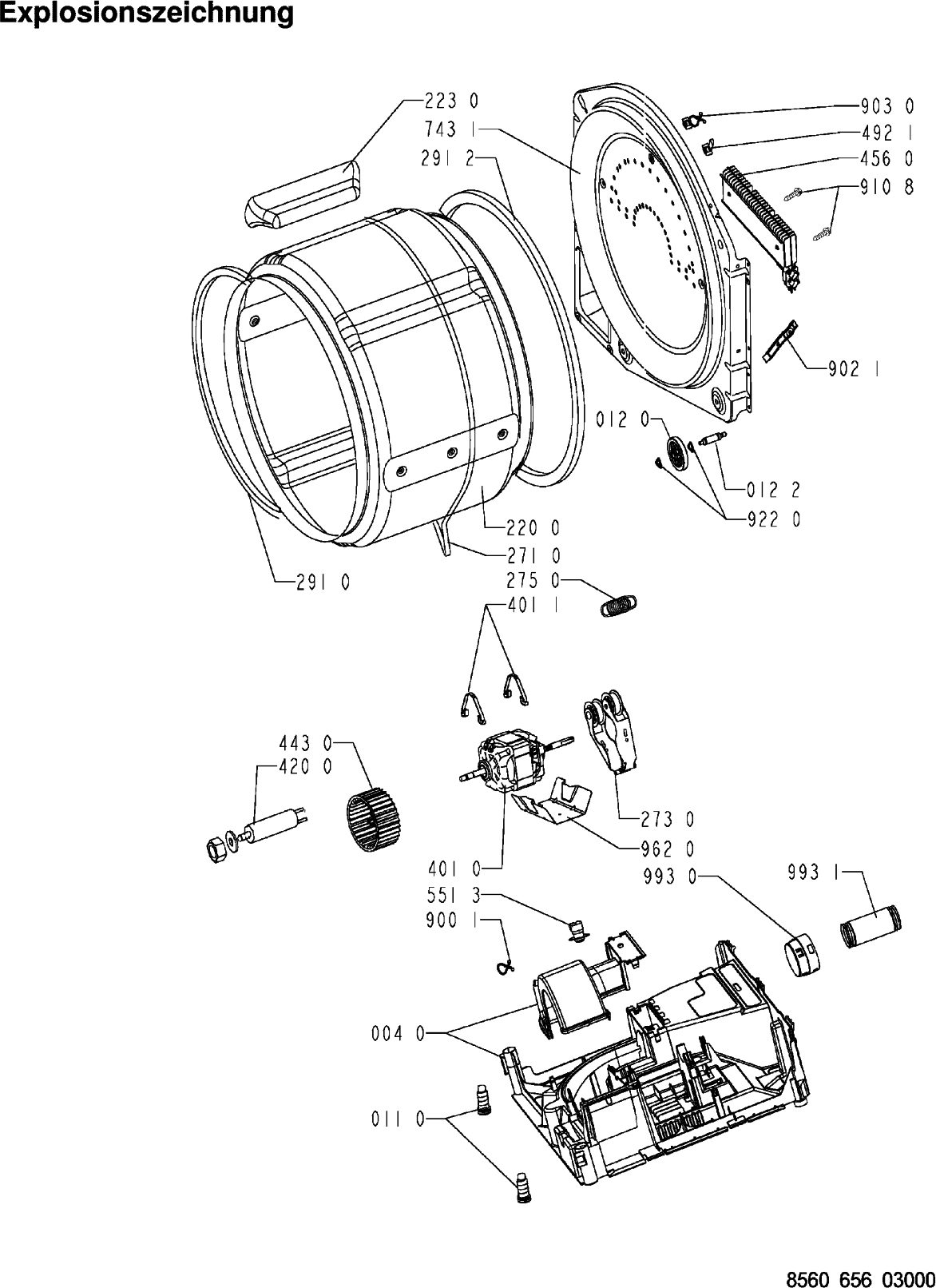 Explosionszeichnung

223 0
743 1
291 2
903 0
492 1
456 0
910 8
902 1
012 0
012 2
922 0
220 0
271 0
291 0
275 0
401 1
443 0
420 0
273 0
962 0
401 0
993 0
993 1
551 3
900 1
004 0
011 0

8560 656 03000