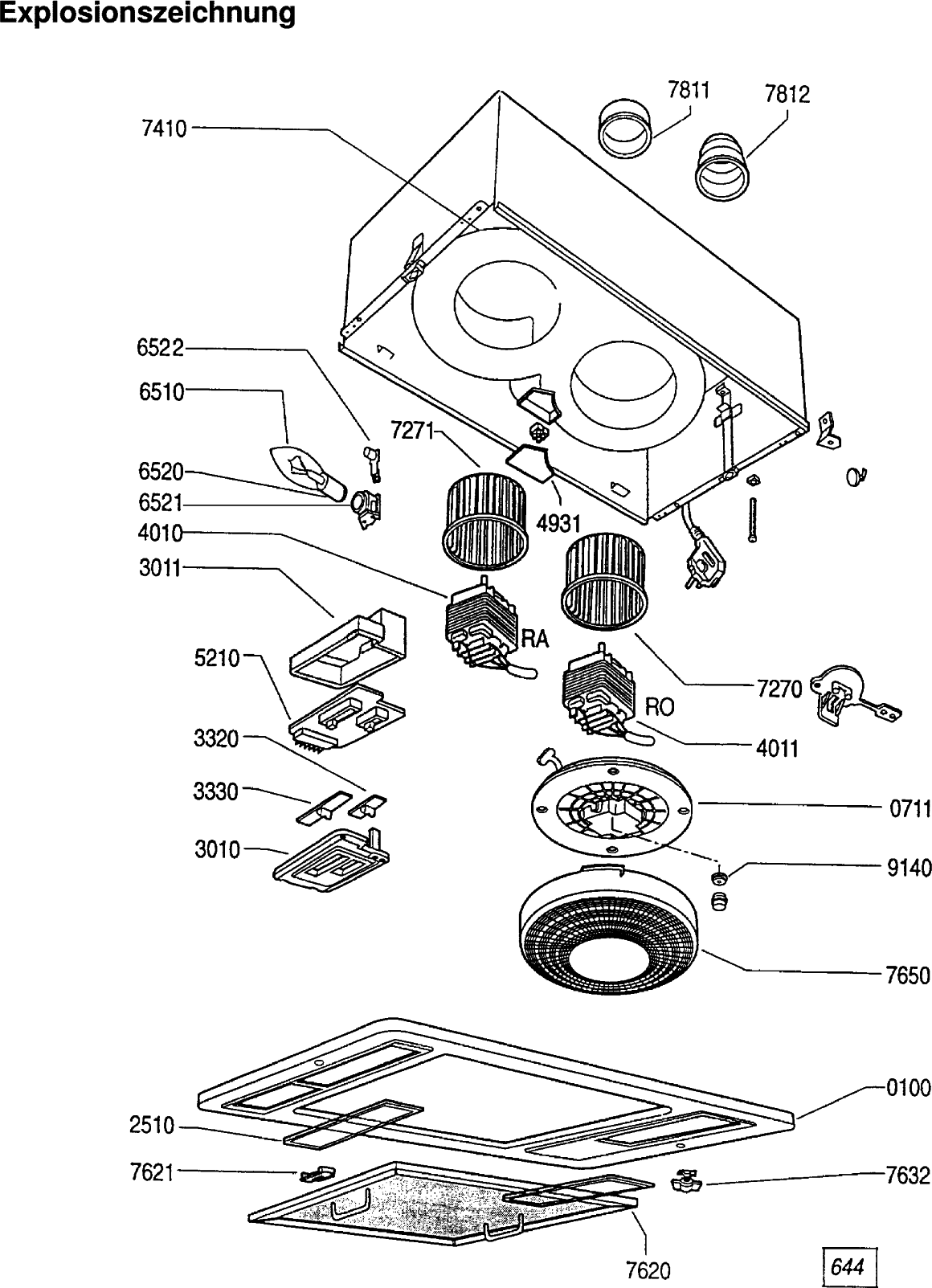 Explosionszeichnung

7811
7812
7410
6522
6510
7271
6520
6521
4931
4010
3011
RA
5210
7270
RO
3320
4011
3330
0711
3010
9140
7650
0100
2510
7621
7632
7620
644