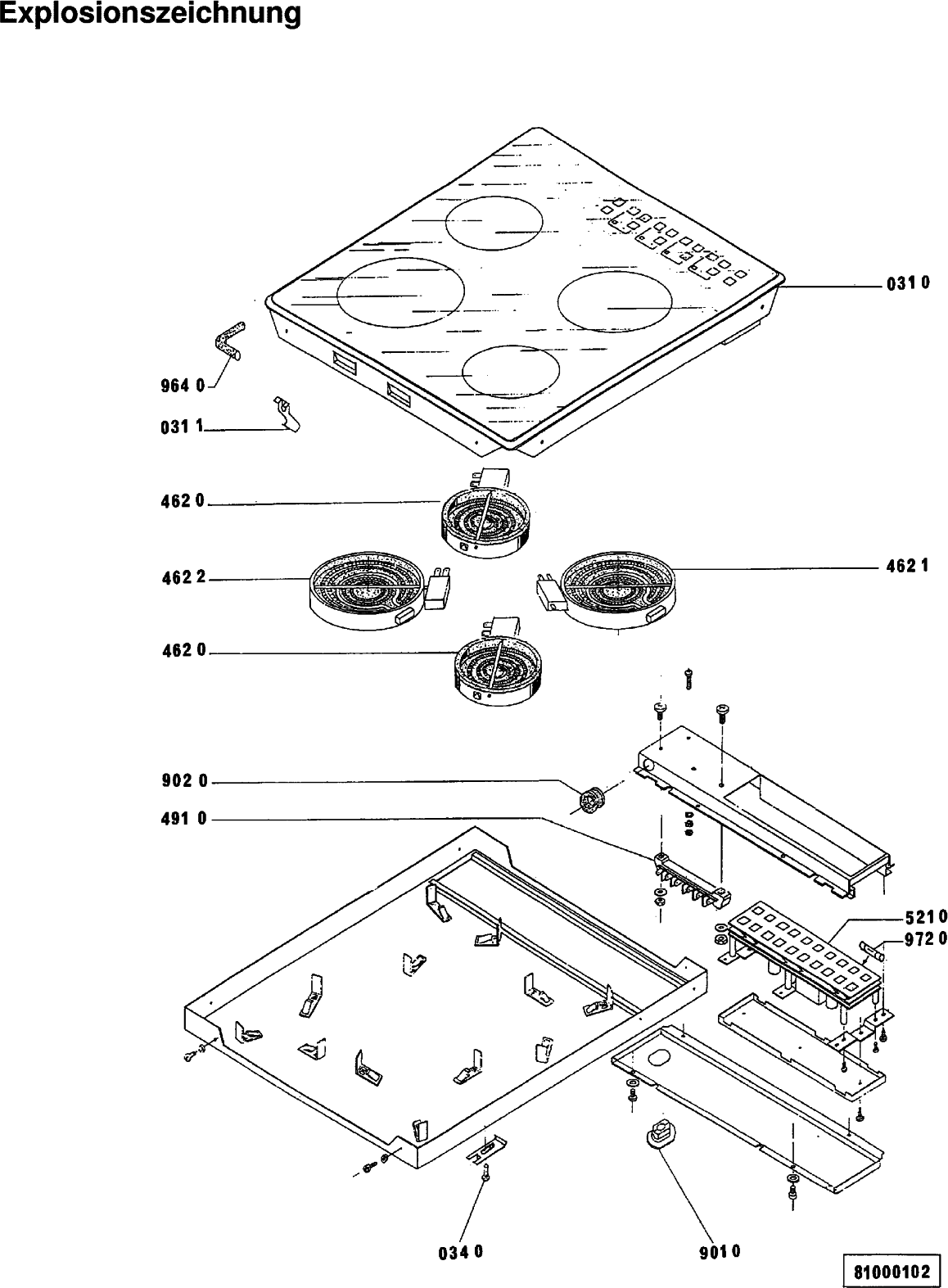 Explosionszeichnung

031 0

964 0

031 1

462 0

462 2

462 1

462 0

902 0

491 0

521 0

972 0

034 0

901 0

81000102