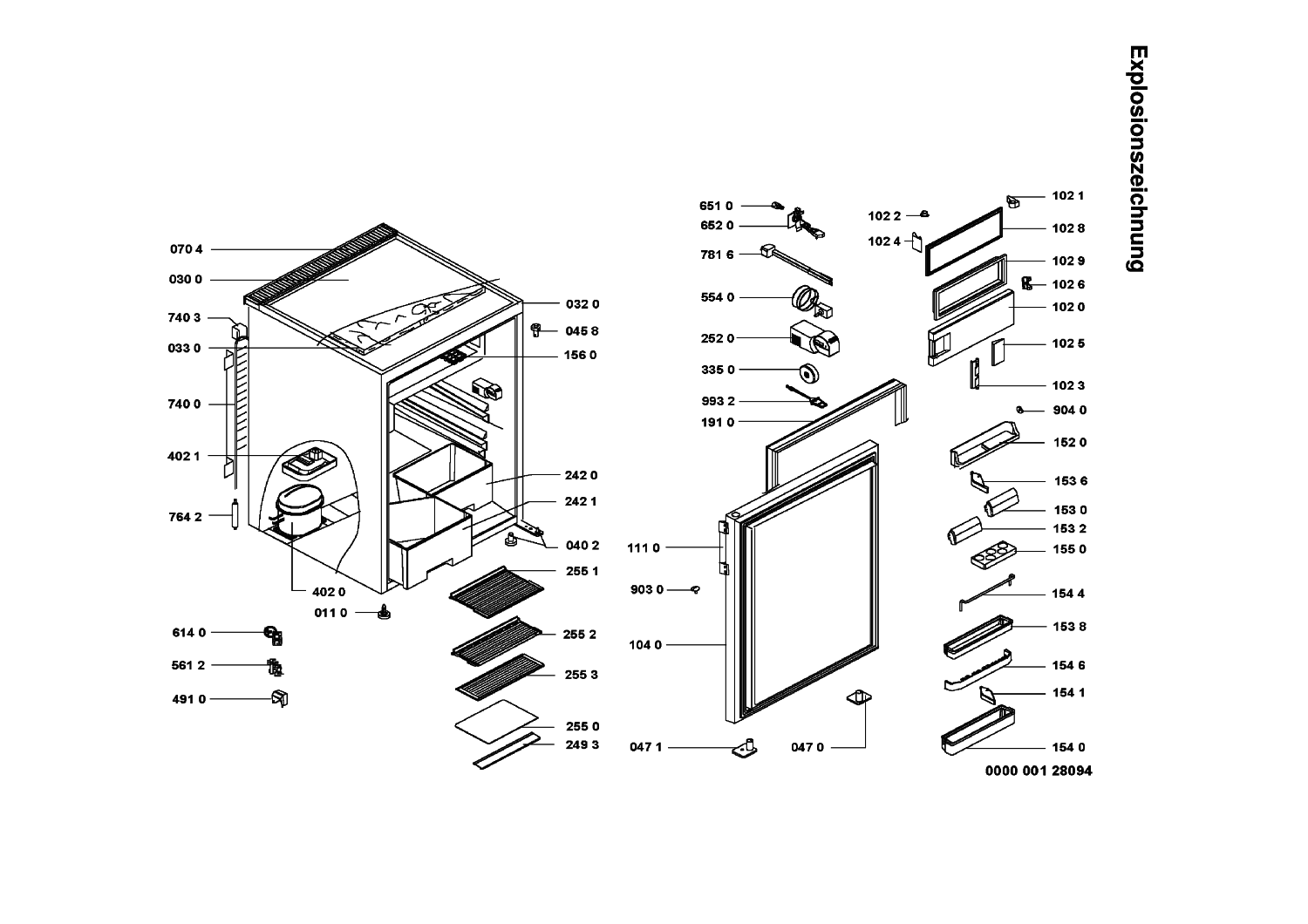 Explosionszeichnung

070 4
030 0
740 3
033 0
740 0
402 1
764 2
402 0
011 0
614 0
561 2
491 0
032 0
045 8
156 0
242 0
242 1
040 2
255 1
255 2
255 3
255 0
249 3

651 0
652 0
781 6
554 0
252 0
335 0
993 2
191 0
111 0
903 0
104 0
047 1
047 0

102 2
102 4
102 1
102 8
102 9
102 6
102 0
102 5
102 3
904 0
152 0
153 6
153 0
153 2
155 0
154 4
153 8
154 6
154 1
154 0

0000 001 28094