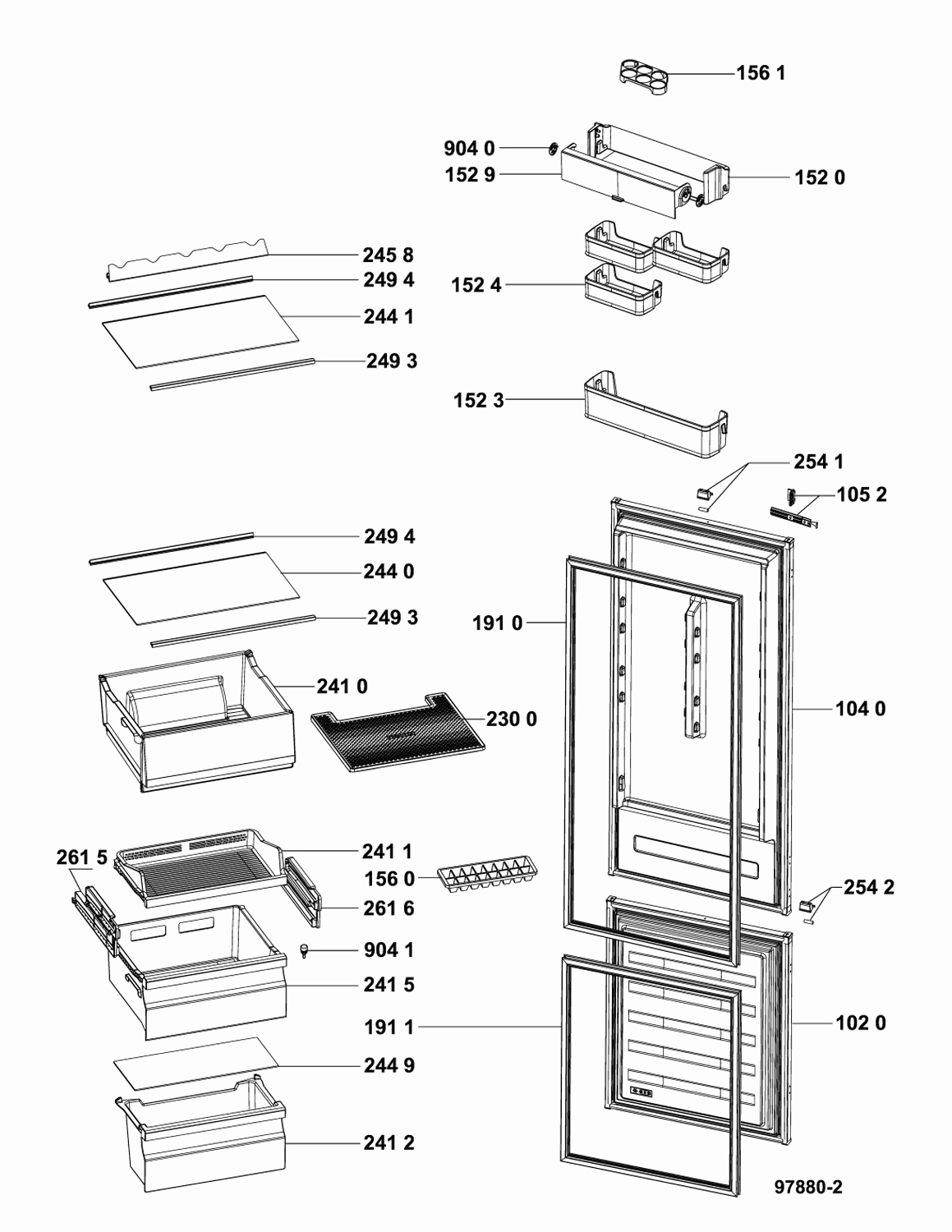 156 1
904 0
152 9
152 0
245 8
249 4
244 1
249 3
152 4
152 3
254 1
105 2
249 4
244 0
249 3
191 0
241 0
230 0
104 0
261 5
241 1
156 0
261 6
254 2
904 1
241 5
191 1
102 0
244 9
241 2
97880-2