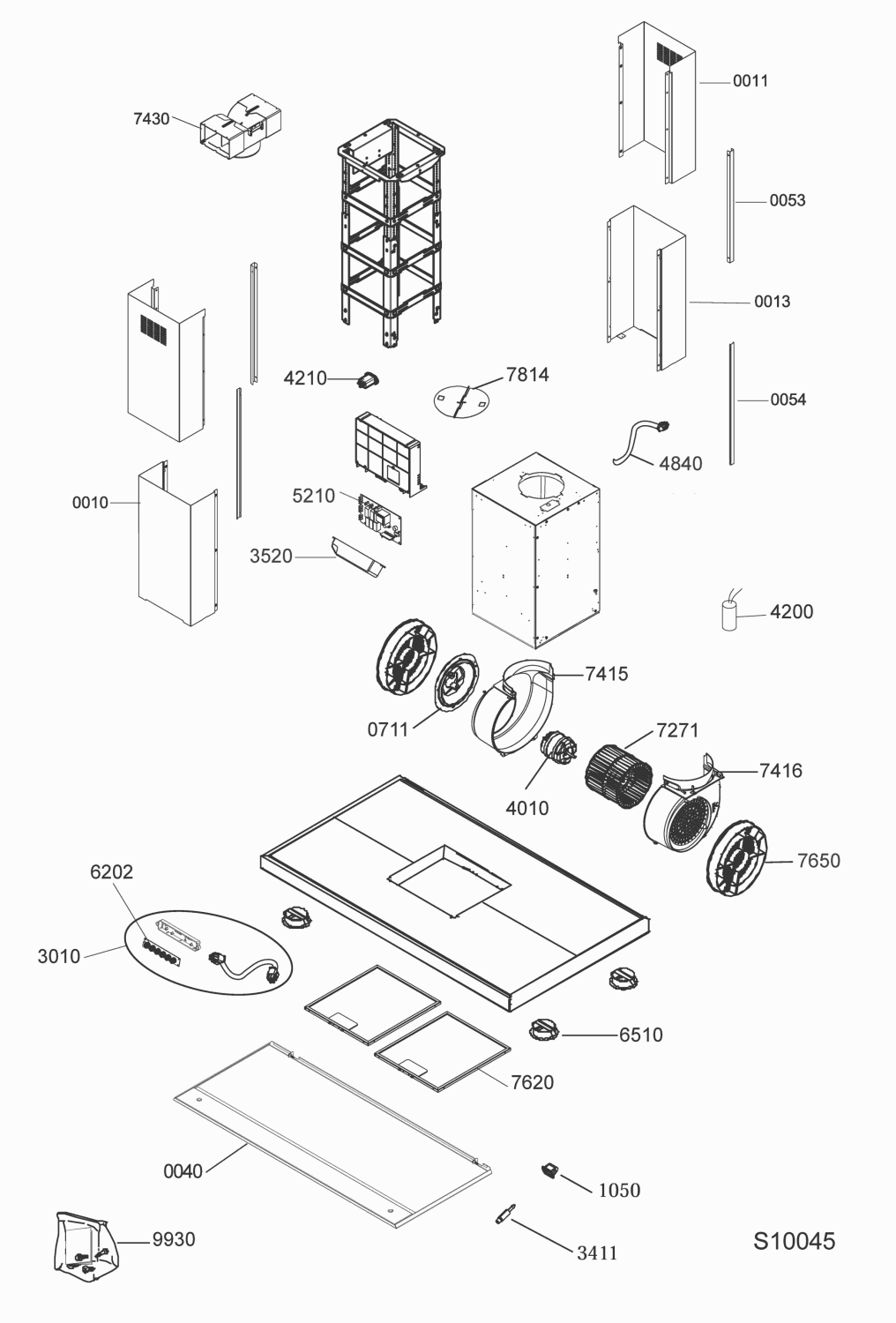 7430
0011
0053
0013
4210
7814
0054
4840
0010
5210
3520
4200
7415
0711
7271
7416
4010
7650
6202
3010
6510
7620
0040
1050
9930
3411
S10045