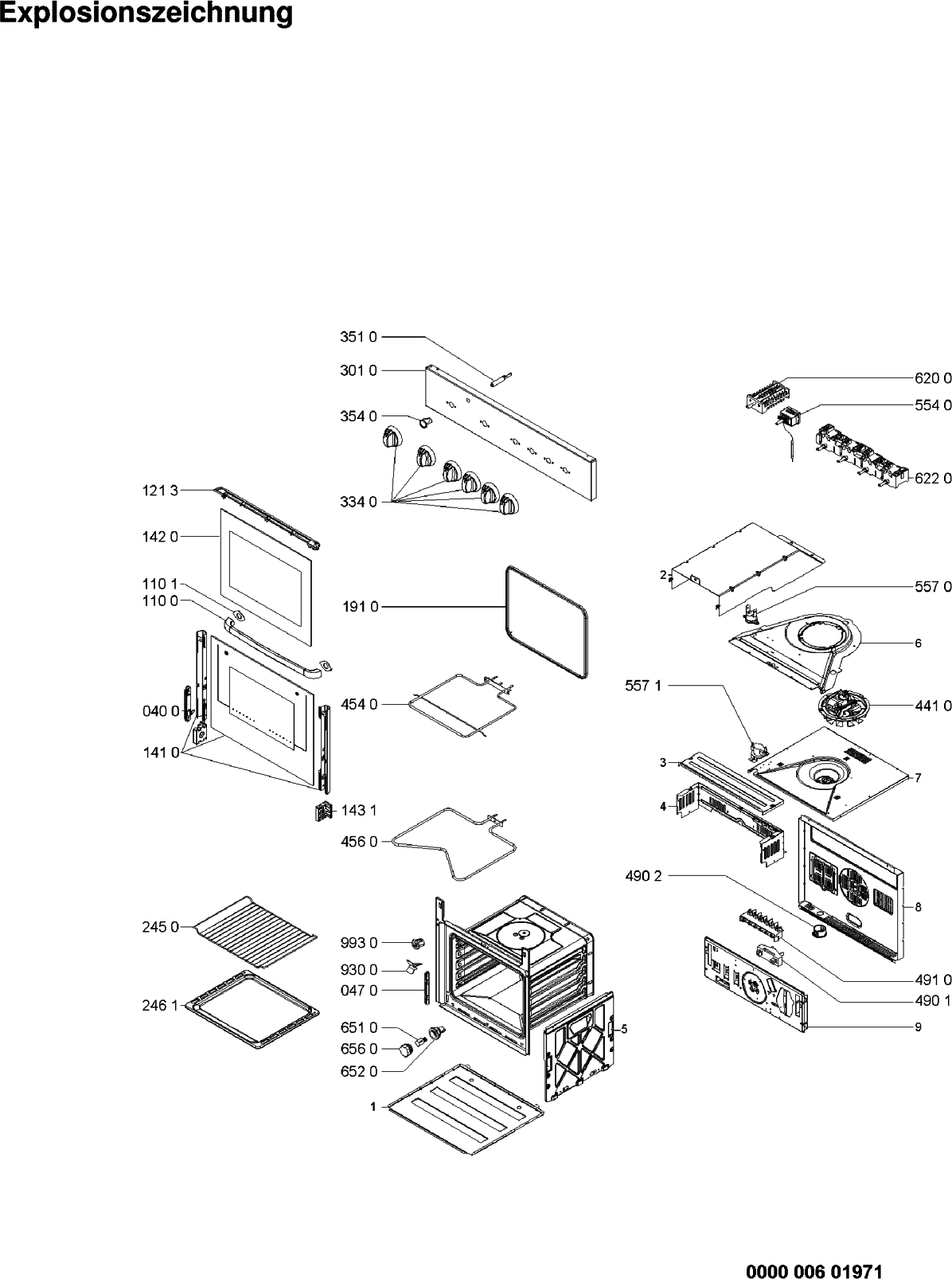 Explosionszeichnung

351 0
301 0
354 0
334 0
121 3
142 0
110 1
110 0
040 0
141 0
143 1
191 0
454 0
456 0
245 0
246 1
993 0
930 0
047 0
651 0
656 0
652 0
1
5
620 0
554 0
622 0
2
557 0
6
557 1
441 0
3
7
4
490 2
8
491 0
490 1
9

0000 006 01971