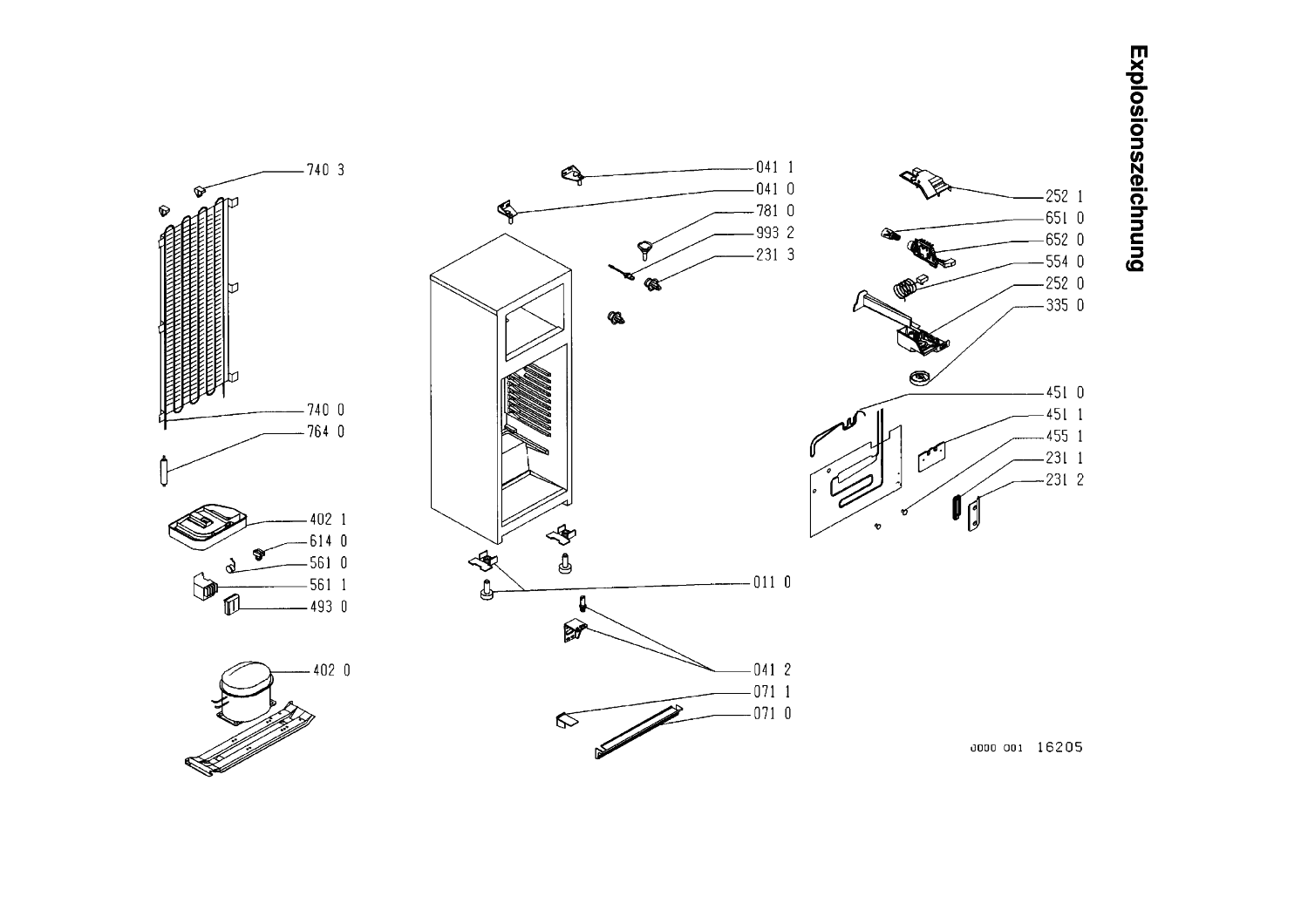 Explosionszeichnung

740 3
740 0
764 0
402 1
614 0
561 0
561 1
493 0
402 0

041 1
041 0
781 0
993 2
231 3
011 0
041 2
071 1
071 0

252 1
651 0
652 0
554 0
252 0
335 0
451 0
451 1
455 1
231 1
231 2

0000 001 16205