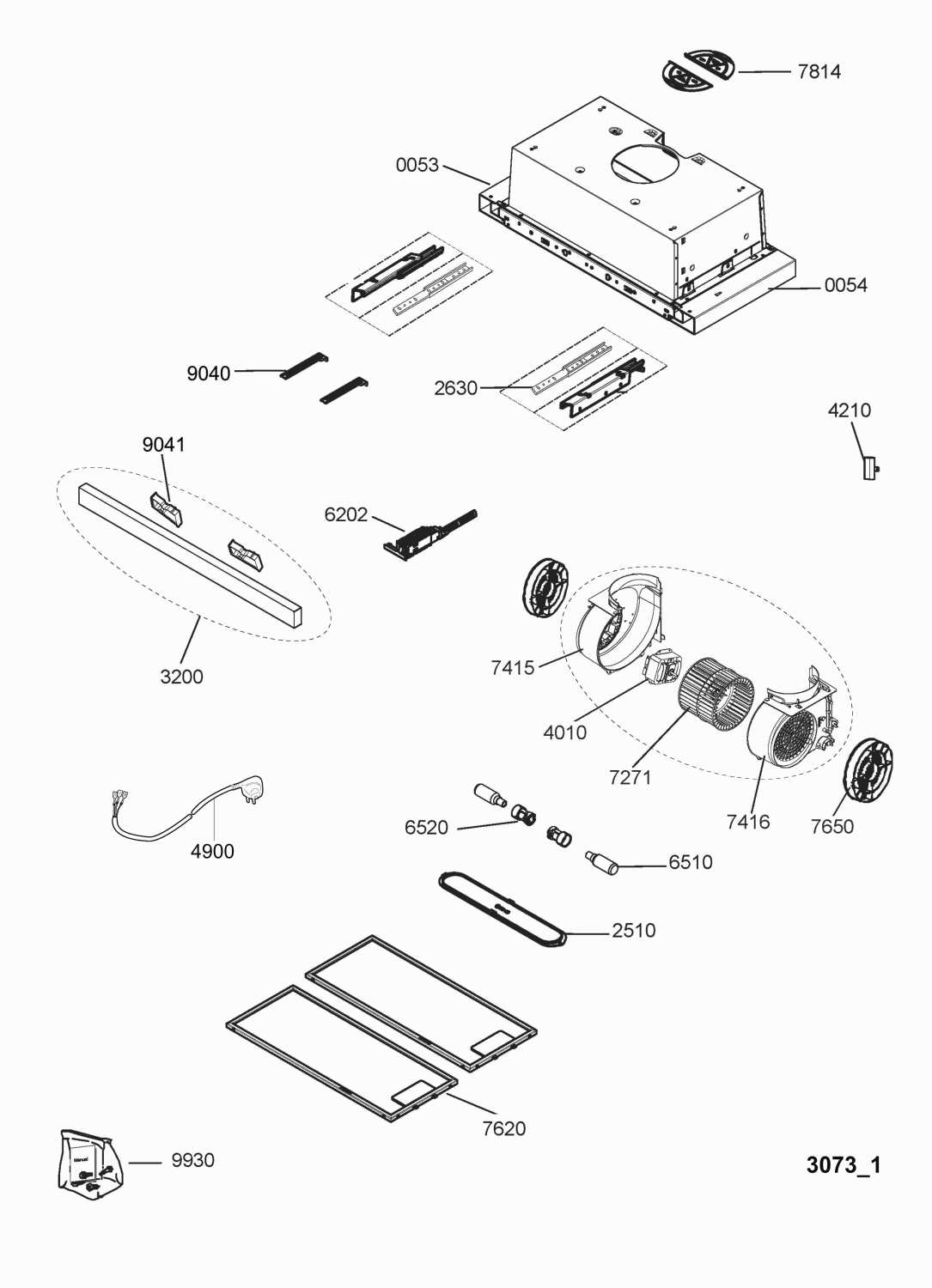 7814
0053
0054
9040
2630
4210
9041
6202
3200
7415
4010
7271
7416
7650
4900
6520
6510
2510
7620
9930
Manual
3073_1