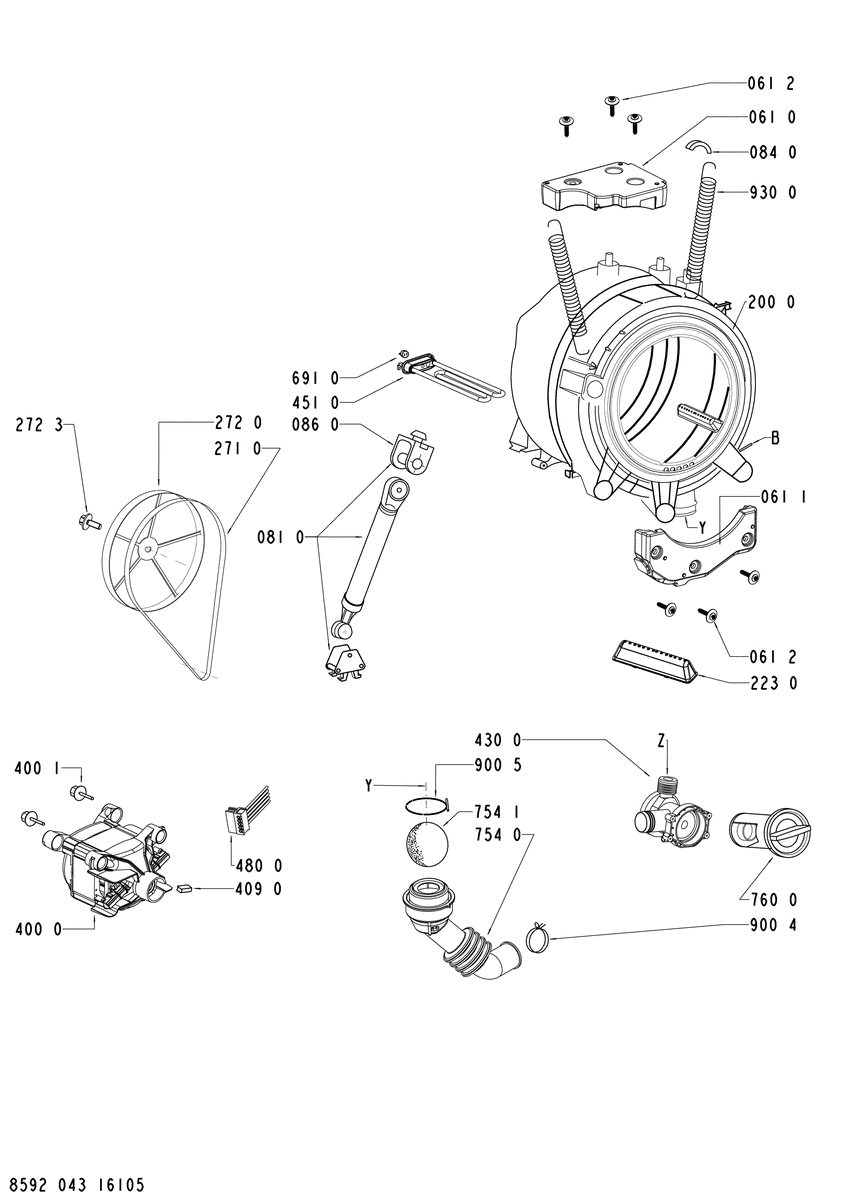 061 2
061 0
084 0
930 0
200 0
691 0
451 0
086 0
272 3
272 0
271 0
B
061 1
Y
081 0
061 2
223 0
430 0
Z
400 1
Y
900 5
754 1
754 0
480 0
409 0
760 0
400 0
900 4
8592 043 16105