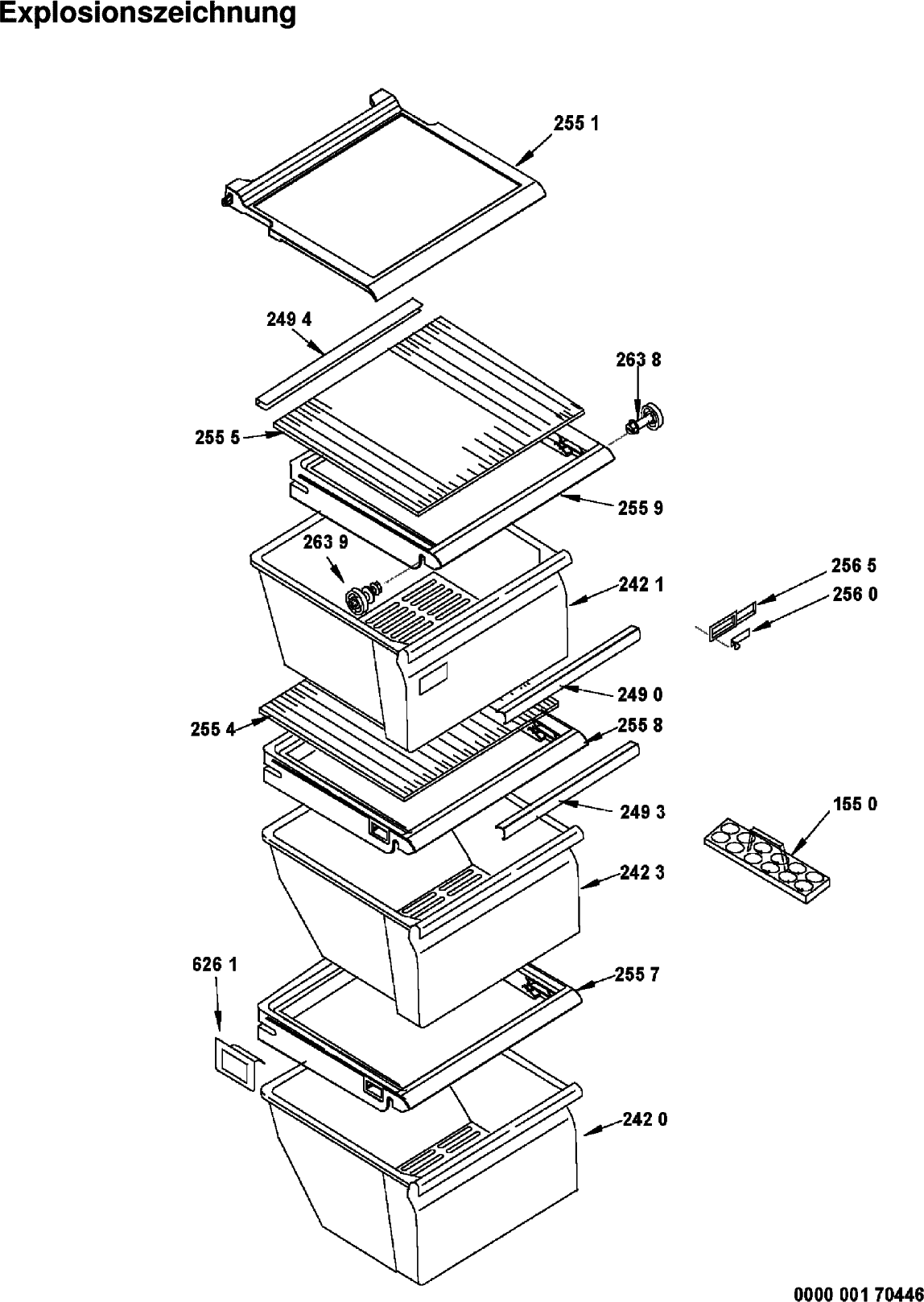 Explosionszeichnung

255 1

249 4

263 8

255 5

255 9

263 9

242 1

256 5

256 0

249 0

255 4

255 8

249 3

155 0

242 3

626 1

255 7

242 0

0000 001 70446