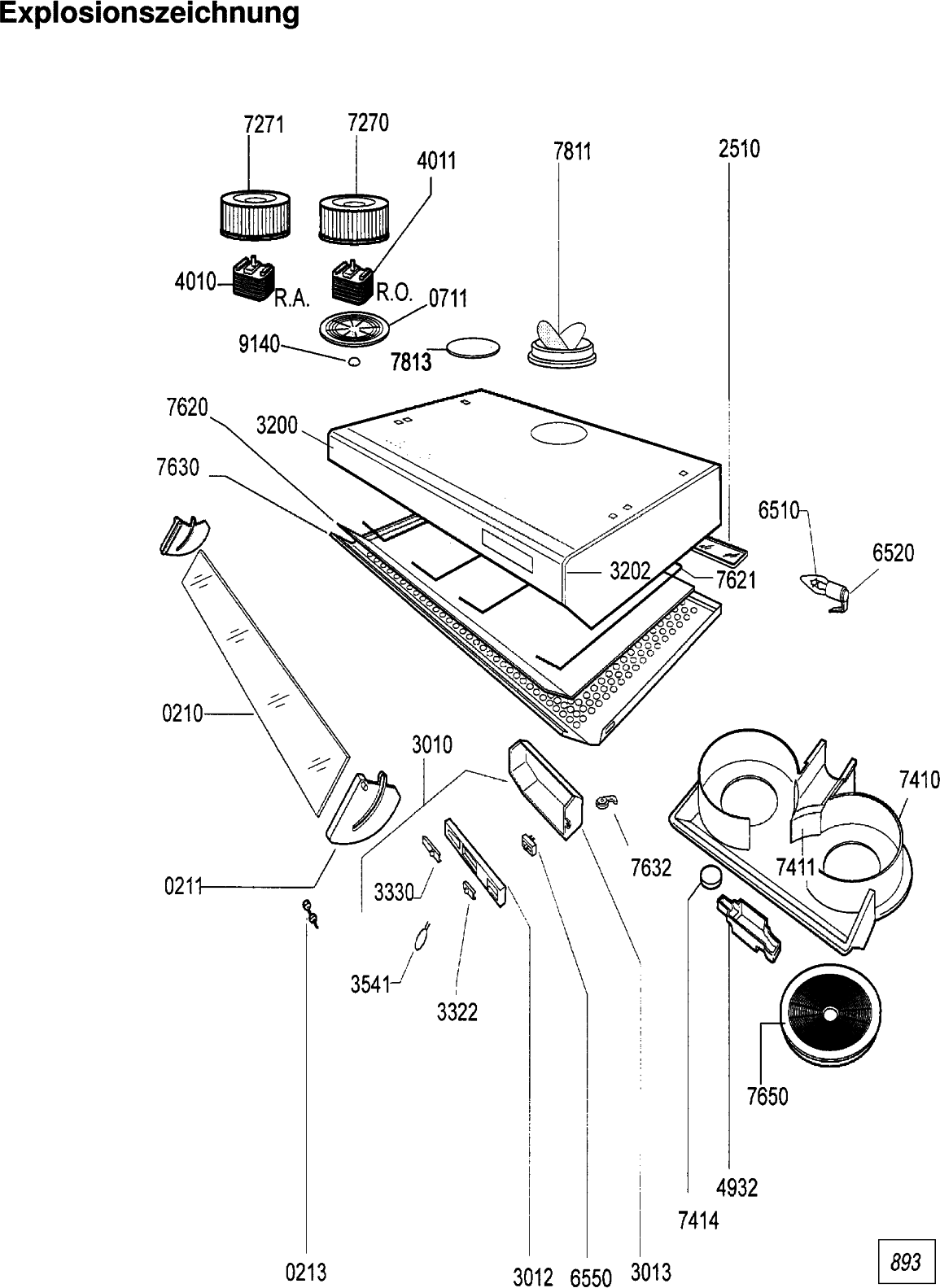 Explosionszeichnung

7271
7270
4011
7811
2510
4010
R.A.
R.O.
0711
9140
7813
7620
3200
7630
6510
6520
3202
7621
0210
3010
7410
7632
7411
0211
3330
3541
3322
7650
4932
7414
0213
3012
6550
3013
893