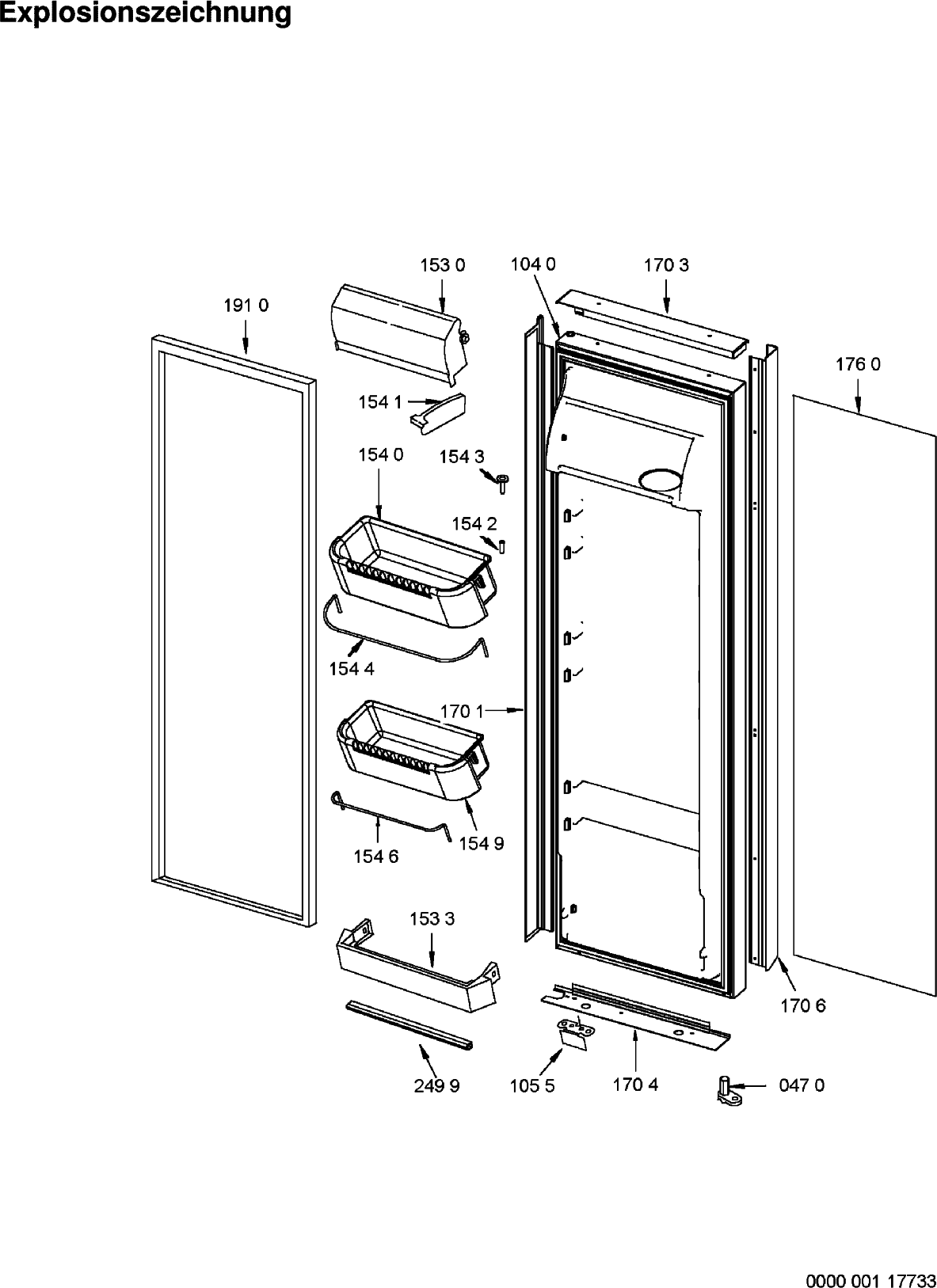 Explosionszeichnung

153 0
104 0
170 3
191 0
176 0
154 1
154 0
154 3
154 2
154 4
170 1
154 9
154 6
153 3
170 6
249 9
105 5
170 4
047 0

0000 001 17733