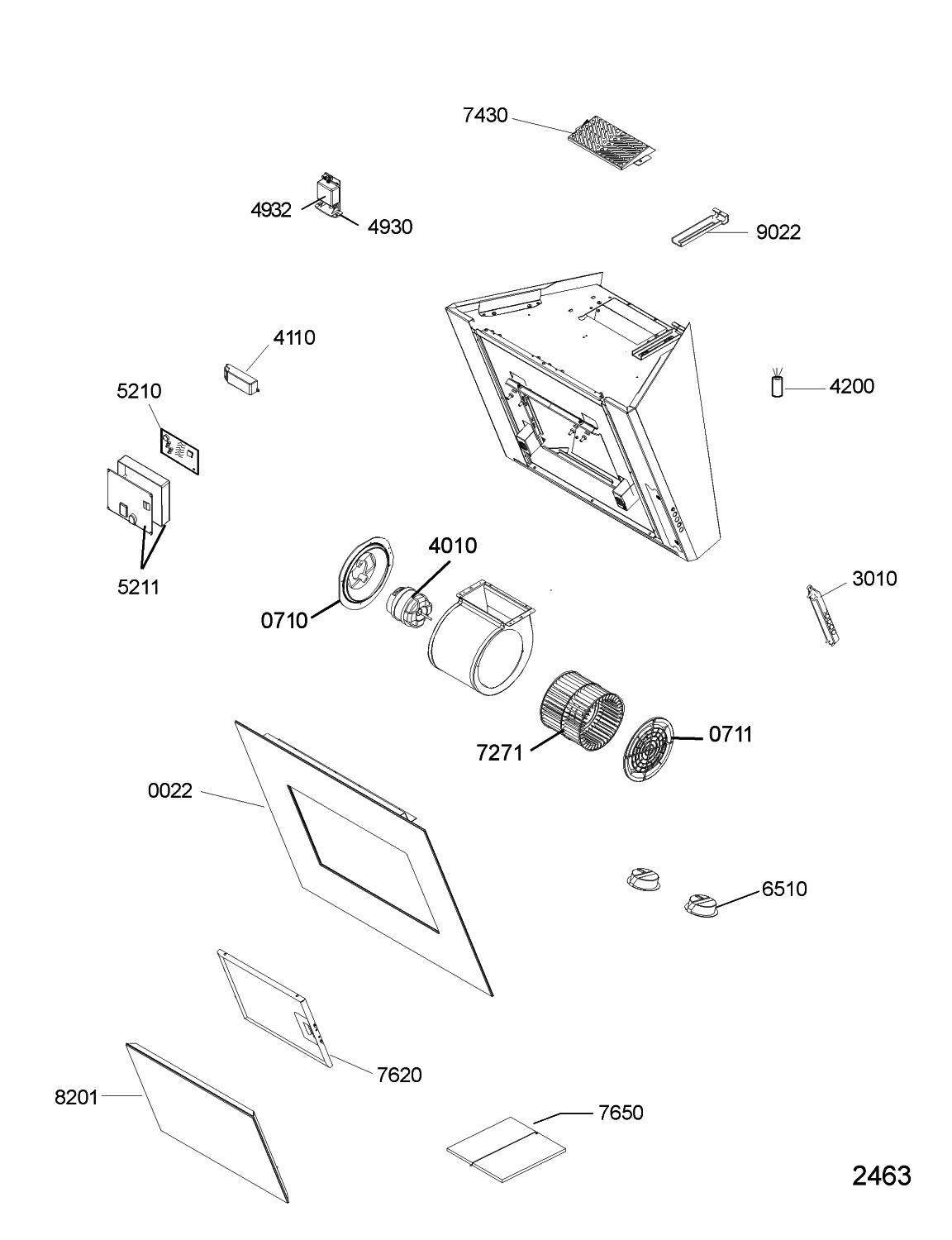 7430

4932
4930

9022

4110

4200

5210

5211

4010

0710

3010

7271

0711

0022

6510

7620

8201

7650

2463