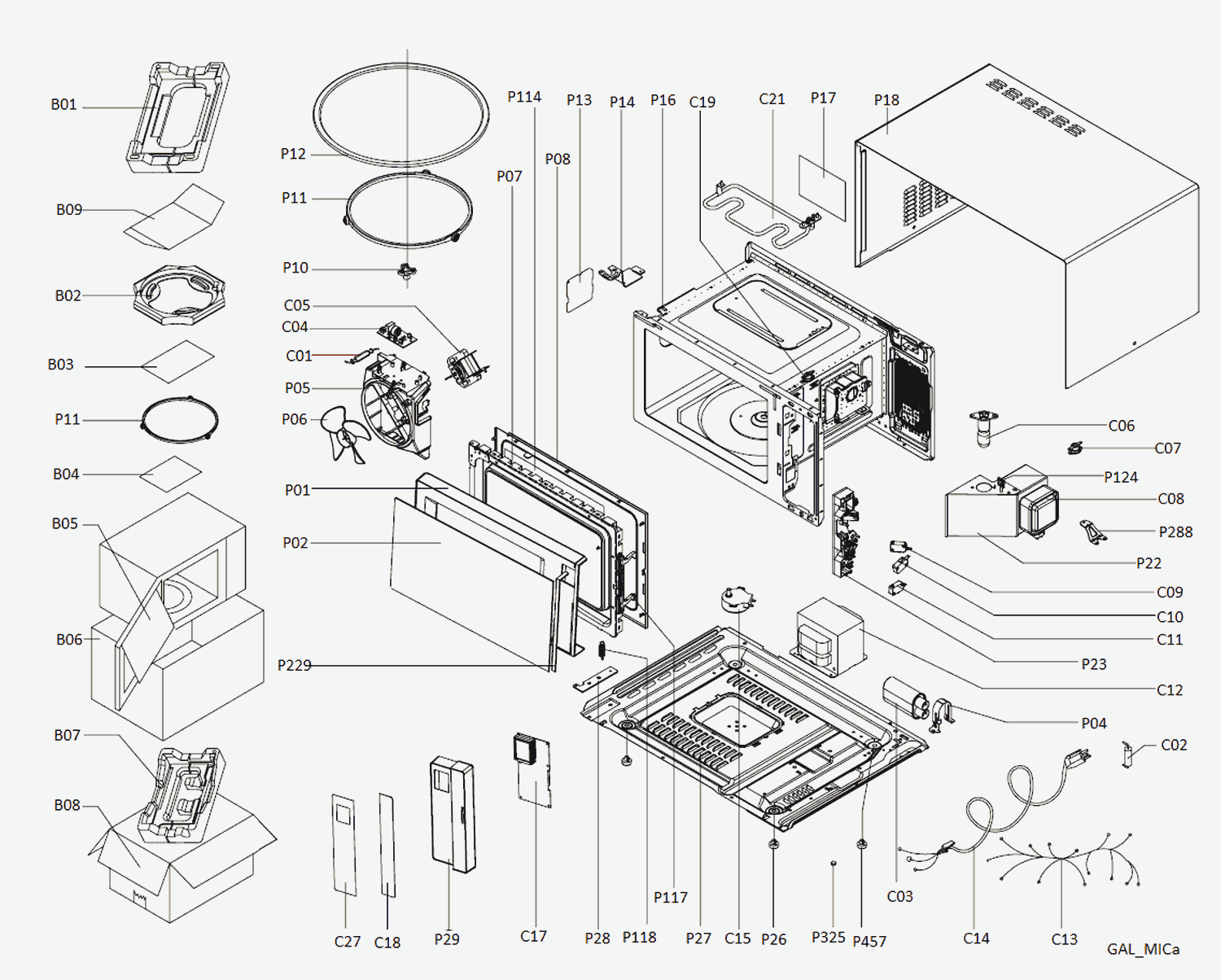 B01
B09
B02
B03
P11
B04
B05
B06
B07
B08
P12
P11
P10
C05
C04
C01
P05
P06
P01
P02
P229
P114
P07
P08
P13
P14
P16
C19
C21
P17
P18
C06
C07
P124
C08
P288
P22
C09
C10
C11
P23
C12
P04
C02
C27
C18
P29
C17
P28
P118
P117
P27
C15
P26
P325
P457
C03
C14
C13
GAL_MICa