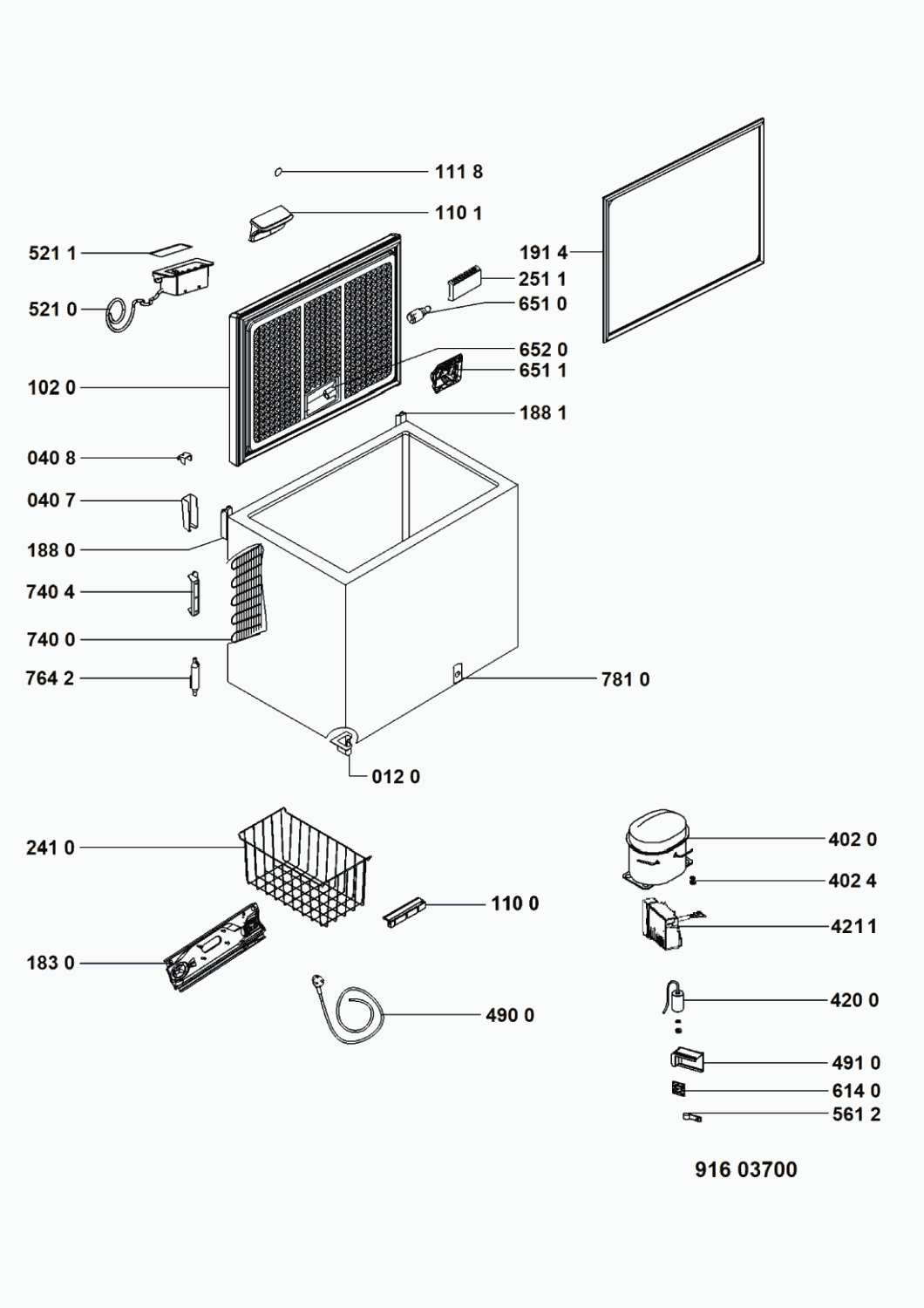 111 8
110 1
521 1
191 4
251 1
521 0
651 0
652 0
651 1
102 0
188 1
040 8
040 7
188 0
740 4
740 0
764 2
781 0
012 0
241 0
402 0
402 4
110 0
421 1
183 0
420 0
490 0
491 0
614 0
561 2
916 03700