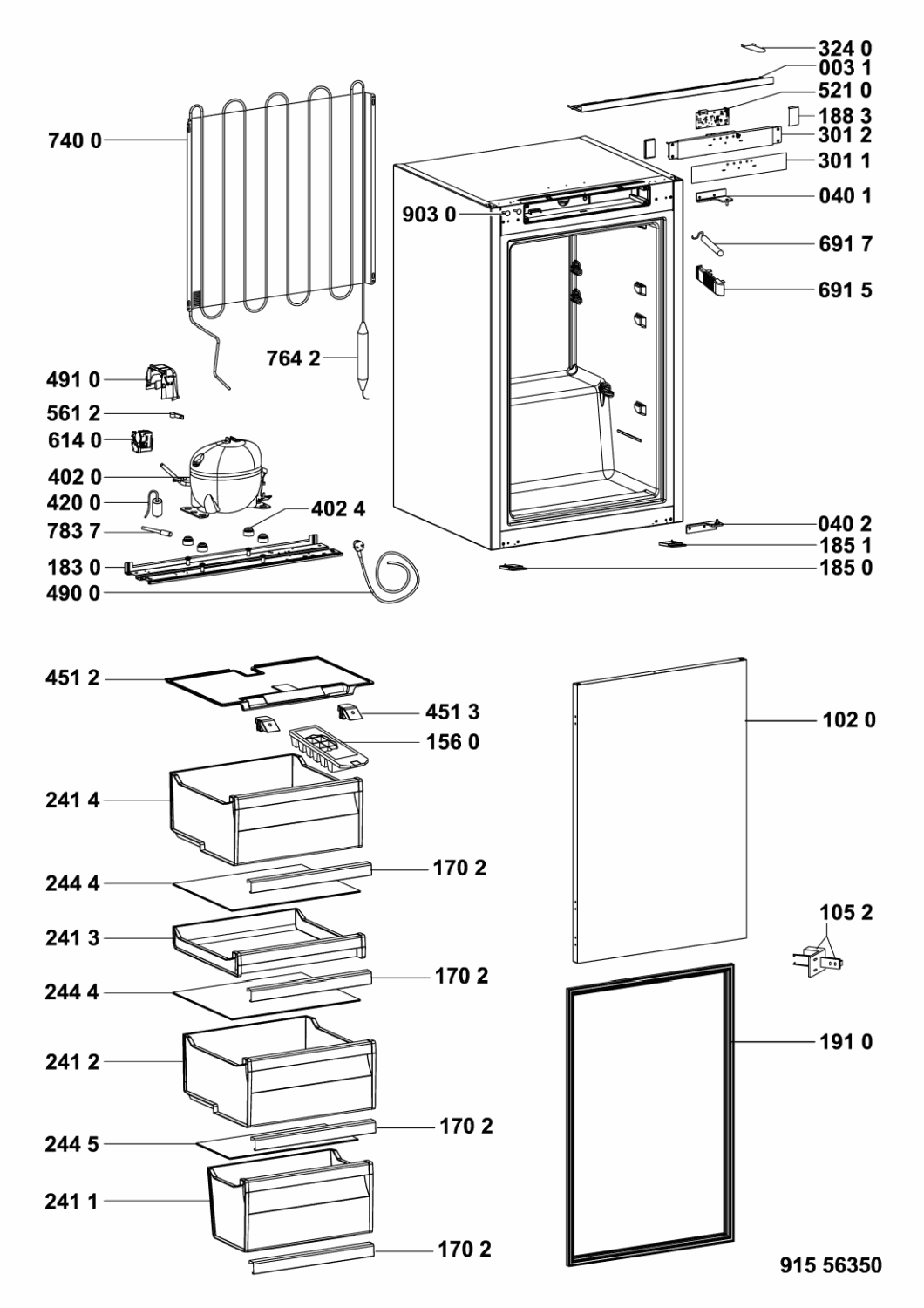 324 0
003 1
521 0
188 3
301 2
301 1
040 1
691 7
691 5
740 0
903 0
764 2
491 0
561 2
614 0
402 0
420 0
402 4
783 7
183 0
490 0
040 2
185 1
185 0
451 2
451 3
156 0
241 4
170 2
244 4
241 3
170 2
244 4
241 2
170 2
244 5
241 1
170 2
102 0
105 2
191 0
915 56350