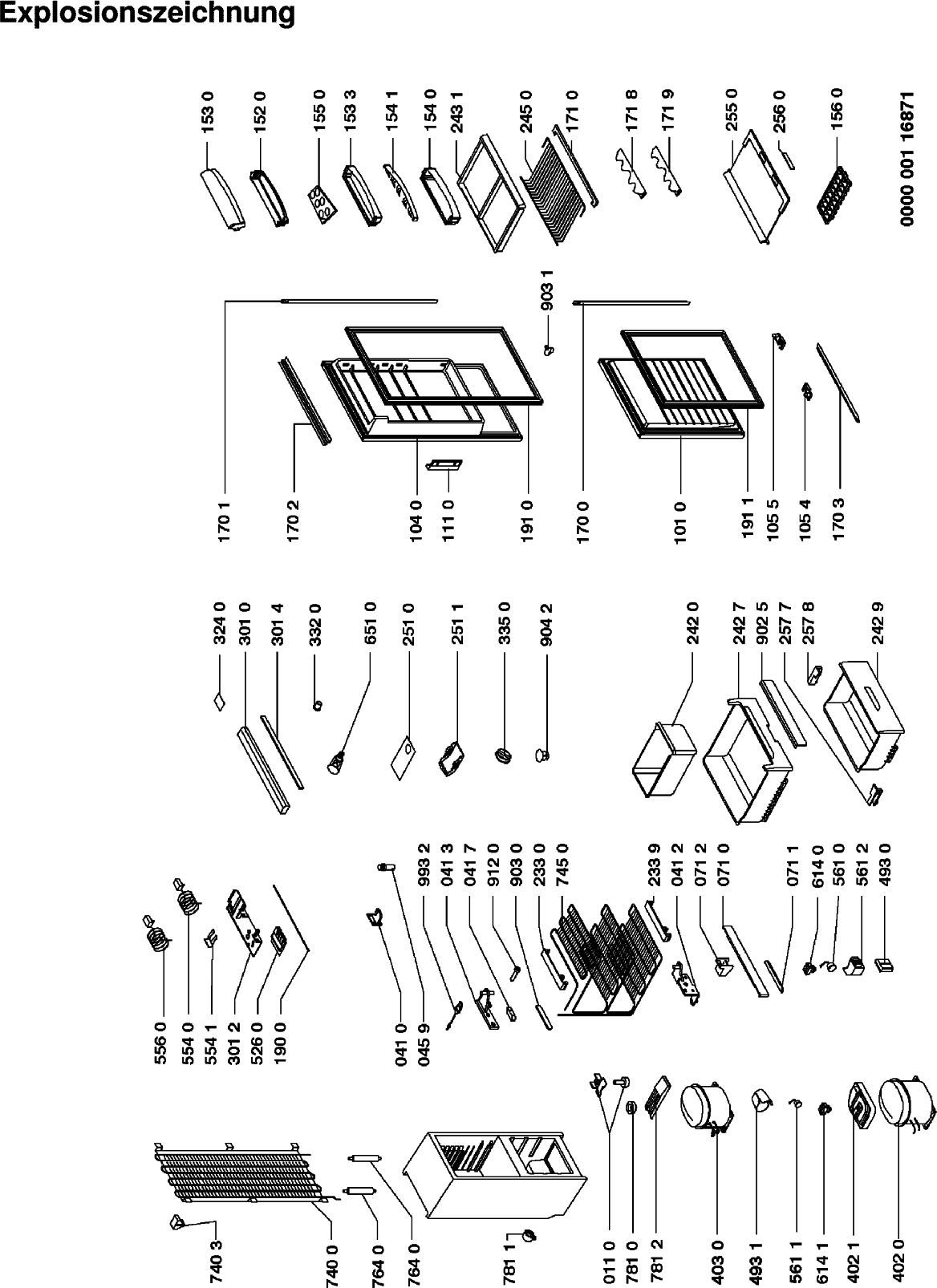 Explosionszeichnung

153 0
152 0
155 0
153 3
154 1
154 0
243 1
245 0
171 0
171 8
171 9
255 0
256 0
156 0
0000 001 16871

903 1
170 1
170 2
104 0
111 0
191 0
170 0
101 0
191 1
105 5
105 4
170 3

324 0
301 0
301 4
332 0
651 0
251 0
251 1
335 0
904 2
242 0
242 7
902 5
257 7
257 8
242 9

993 2
041 3
041 7
912 0
903 0
233 0
745 0
233 9
041 2
071 2
071 0
071 1
614 0
561 0
561 2
493 0

556 0
554 0
554 1
301 2
526 0
190 0
041 0
045 9

740 3
740 0
764 0
764 0
781 1
011 0
781 0
781 2
403 0
493 1
561 1
614 1
402 1
402 0